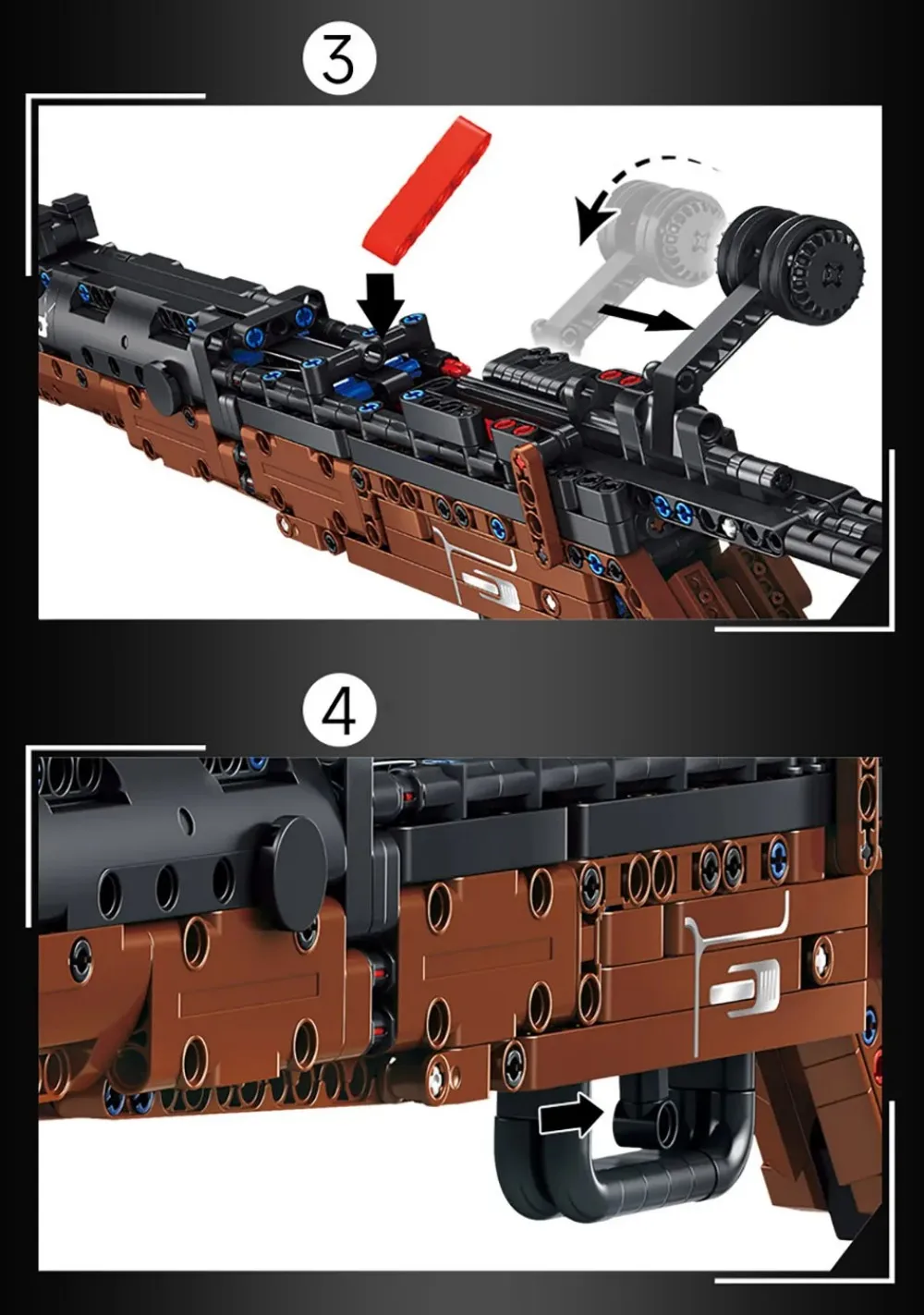 3

4