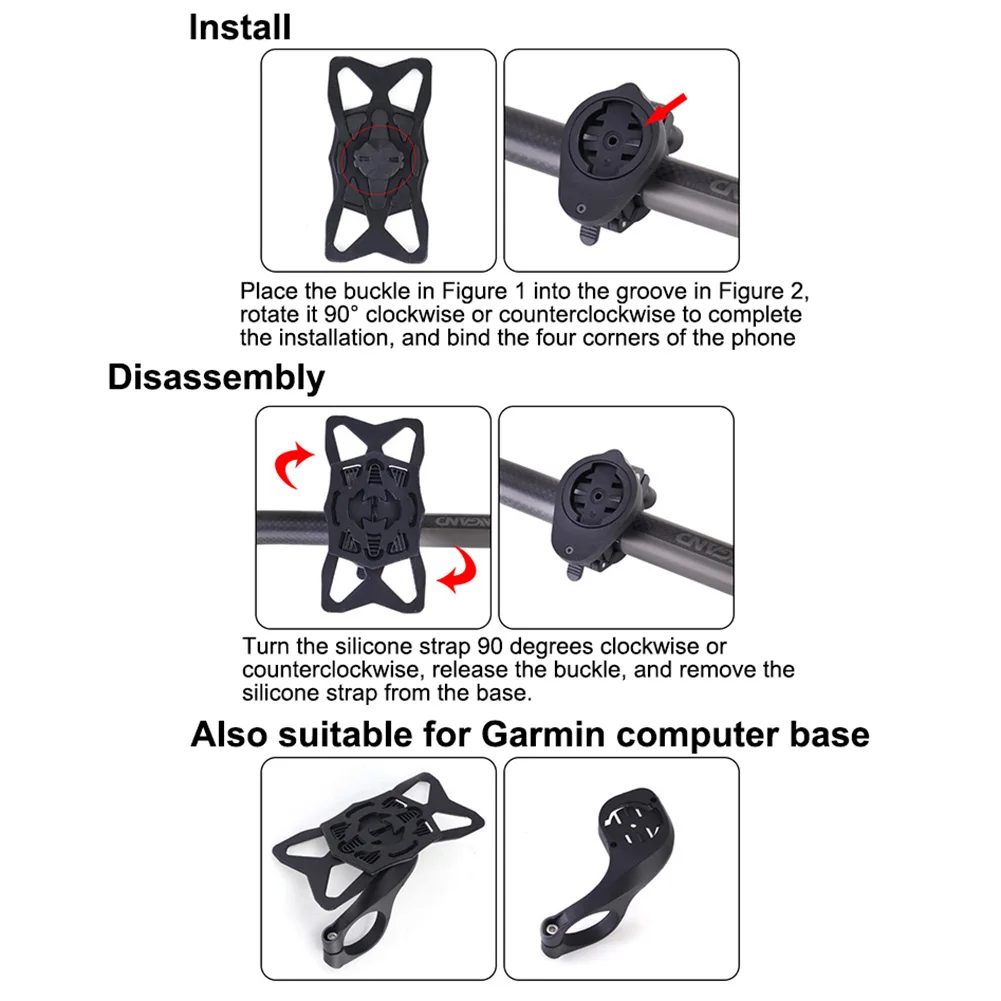 Install

Place the buckle in Figure 1 into the groove in Figure 2, rotate it 90° clockwise or counterclockwise to complete the installation, and bind the four corners of the phone

Disassembly

Turn the silicone strap 90 degrees clockwise or counterclockwise, release the buckle, and remove the silicone strap from the base.

Also suitable for Garmin computer base