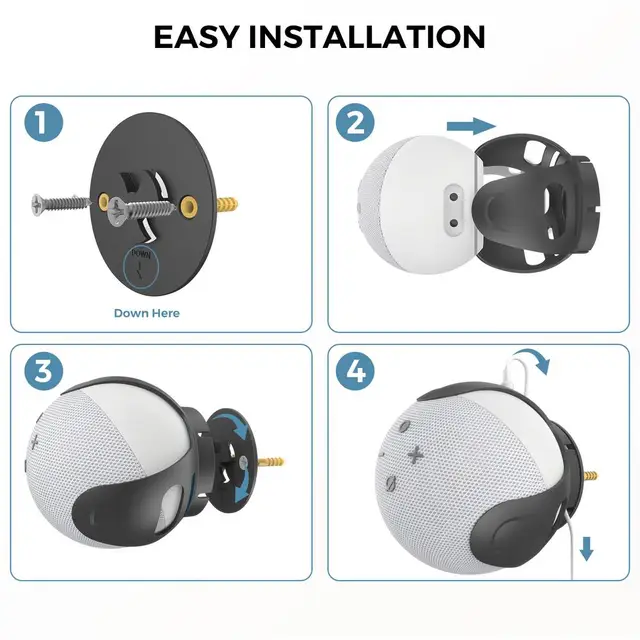 EASY INSTALLATION

1

DOWN

Down Here

2

3

4