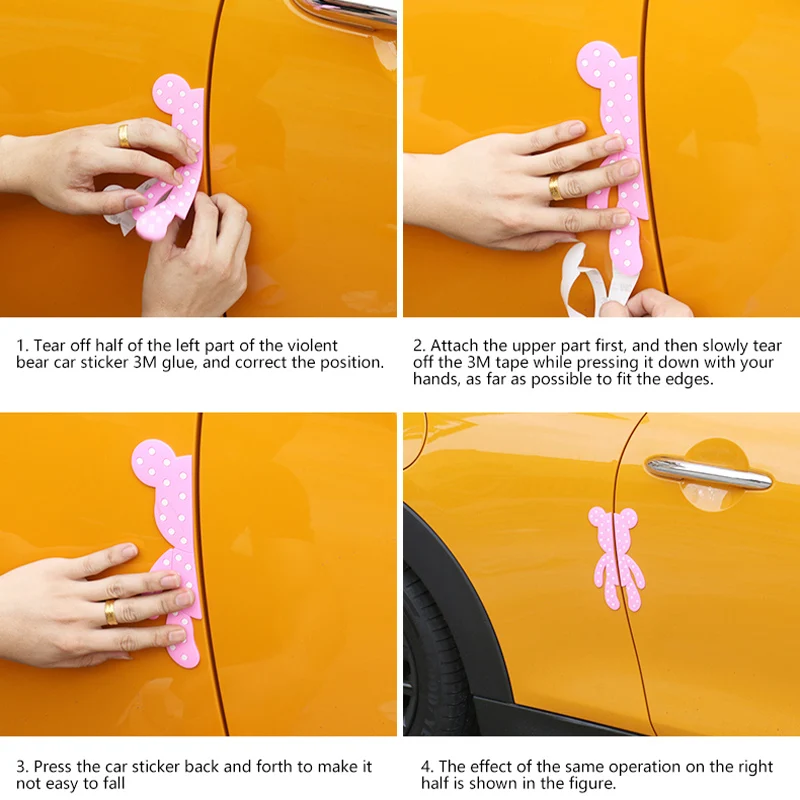 1. Tear off half of the left part of the violent bear car sticker 3M glue, and correct the position.

2. Attach the upper part first, and then slowly tear off the 3M tape while pressing it down with your hands, as far as possible to fit the edges.

3. Press the car sticker back and forth to make it not easy to fall

4. The effect of the same operation on the right half is shown in the figure.