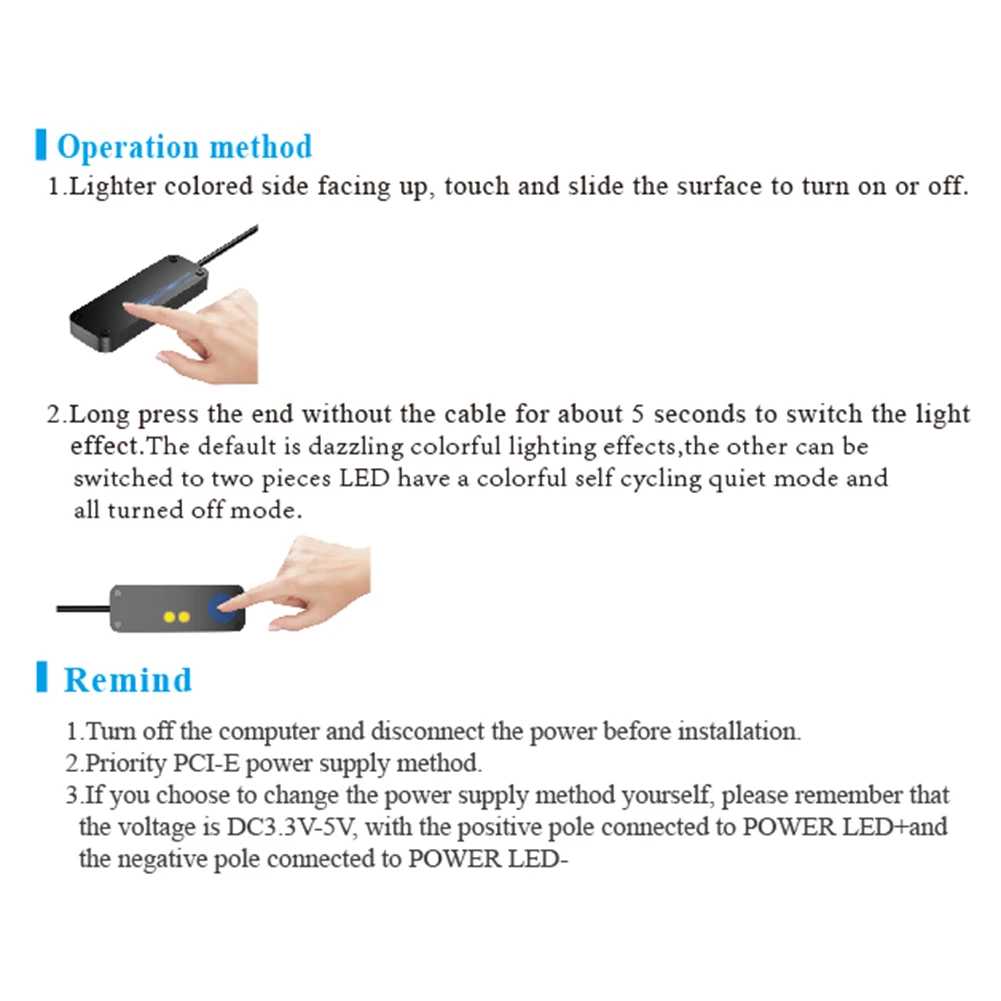 Operation method

1.Lighter colored side facing up, touch and slide the surface to turn on or off.

2.Long press the end without the cable for about 5 seconds to switch the light effect.The default is dazzling colorful lighting effects,the other can be switched to two pieces LED have a colorful self cycling quiet mode and all turned off mode.

Remind

1.Turn off the computer and disconnect the power before installation.
2.Priority PCI-E power supply method.
3.If you choose to change the power supply method yourself, please remember that the voltage is DC3.3V-5V, with the positive pole connected to POWER LED+and the negative pole connected to POWER LED-