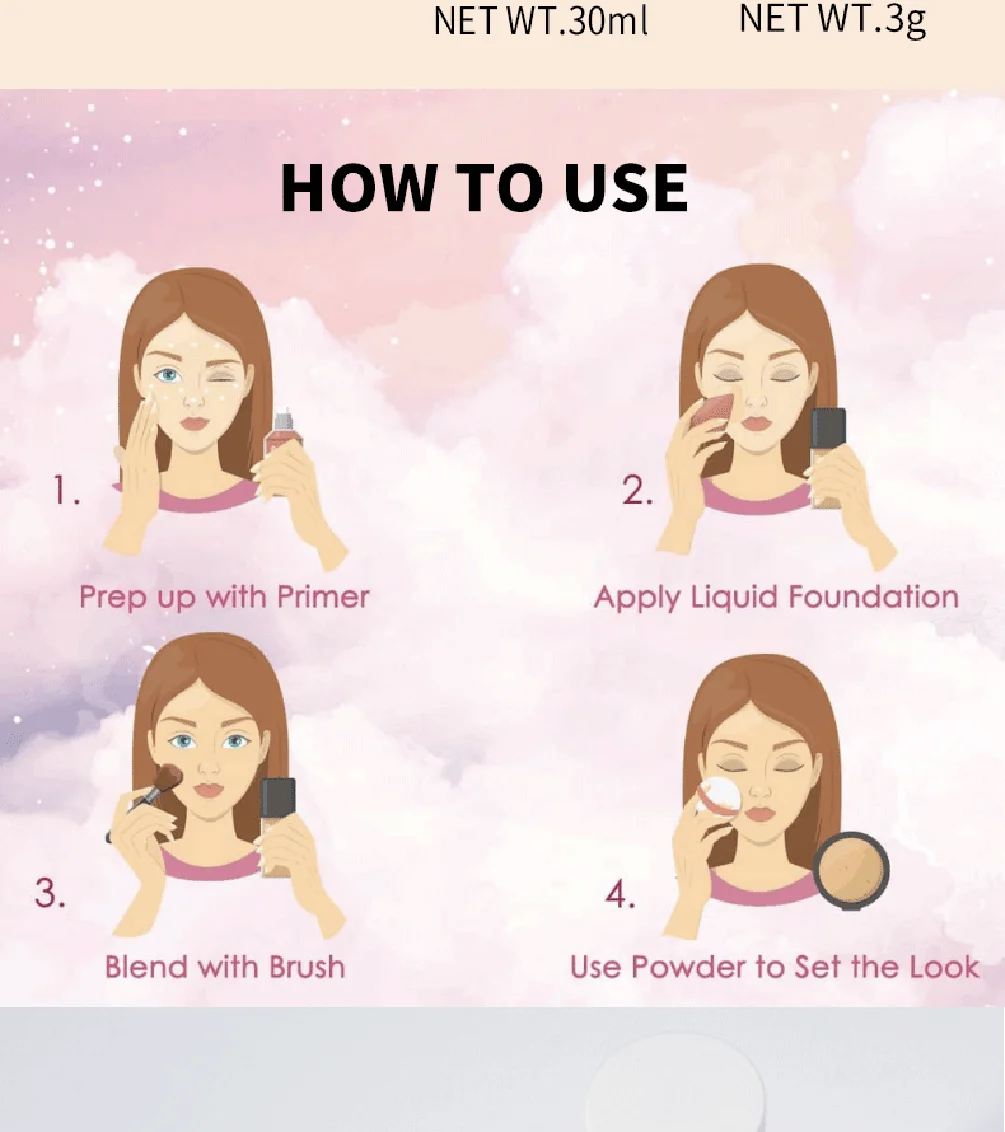 NET WT.30ml NET WT.3g

HOW TO USE

1.
Prep up with Primer

2.
Apply Liquid Foundation

3.
Blend with Brush

4.
Use Powder to Set the Look