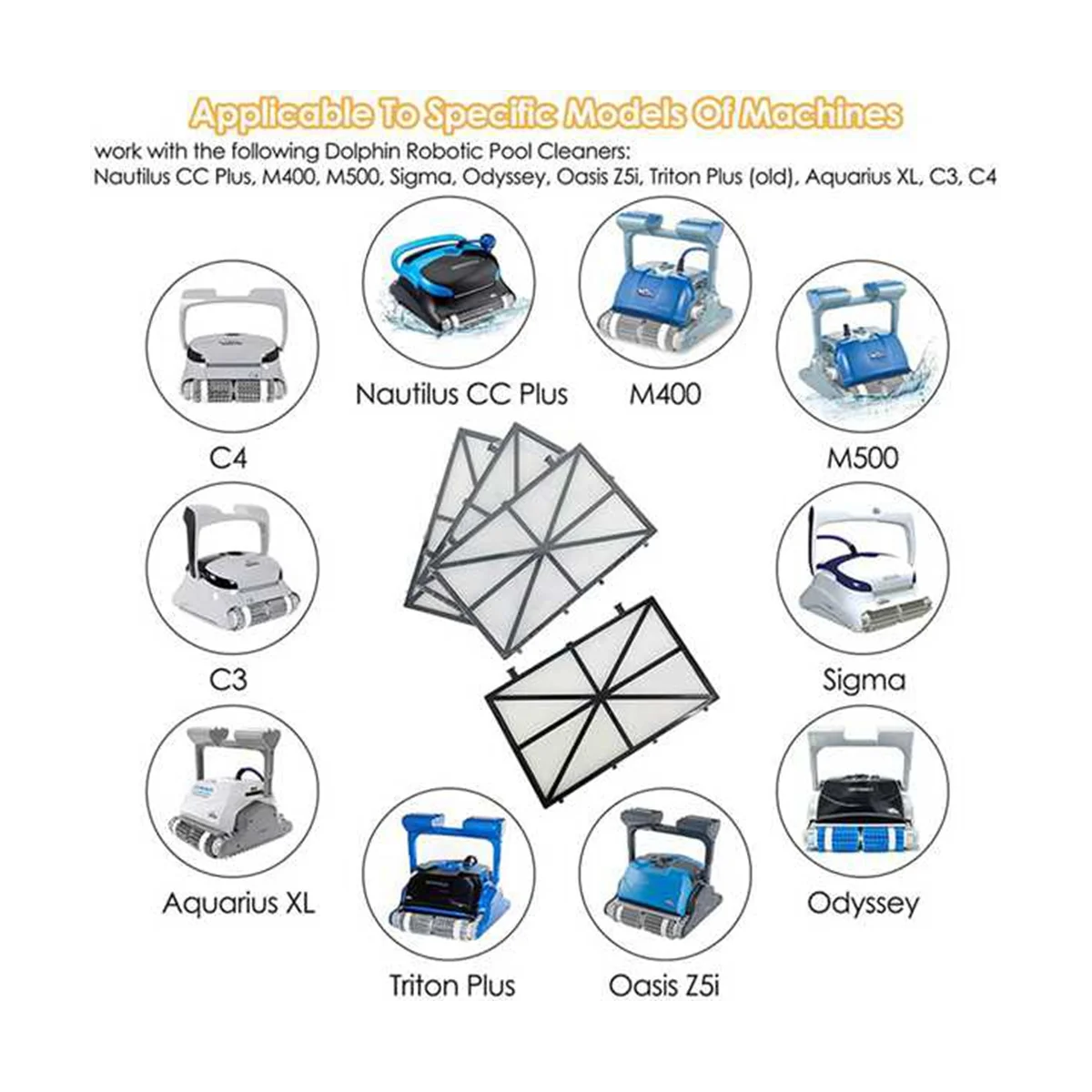 Applicable To Specific Models Of Machines
work with the following Dolphin Robotic Pool Cleaners:
Nautilus CC Plus, M400, M500, Sigma, Odyssey, Oasis Z5i, Triton Plus (old), Aquarius XL, C3, C4

Nautilus CC Plus

M400

C4

M500

C3

Sigma

Aquarius XL

Odyssey

Triton Plus

Oasis Z5i