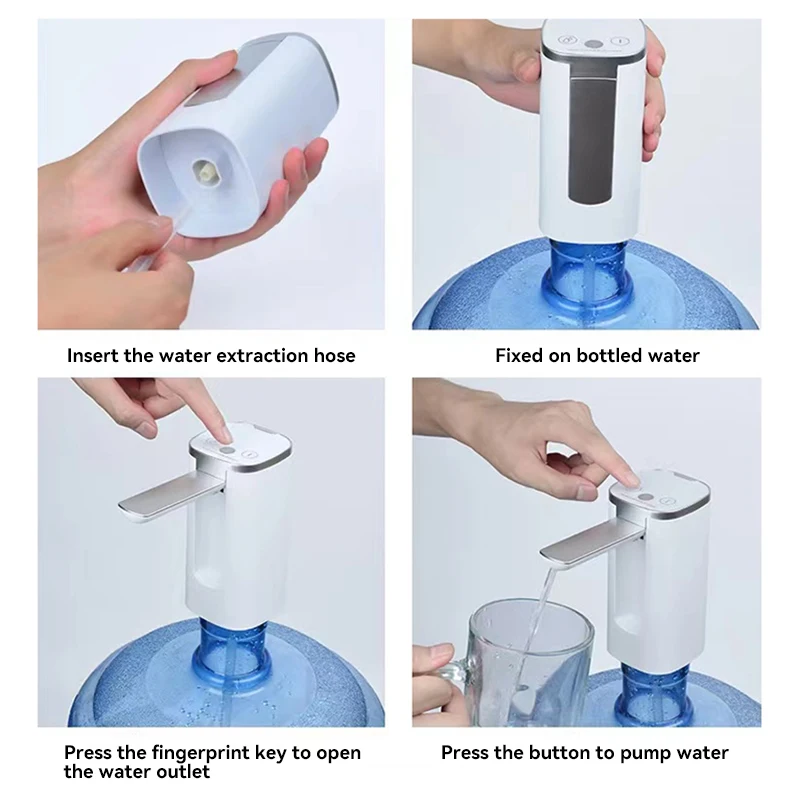 Insert the water extraction hose

Fixed on bottled water

Press the fingerprint key to open the water outlet

Press the button to pump water