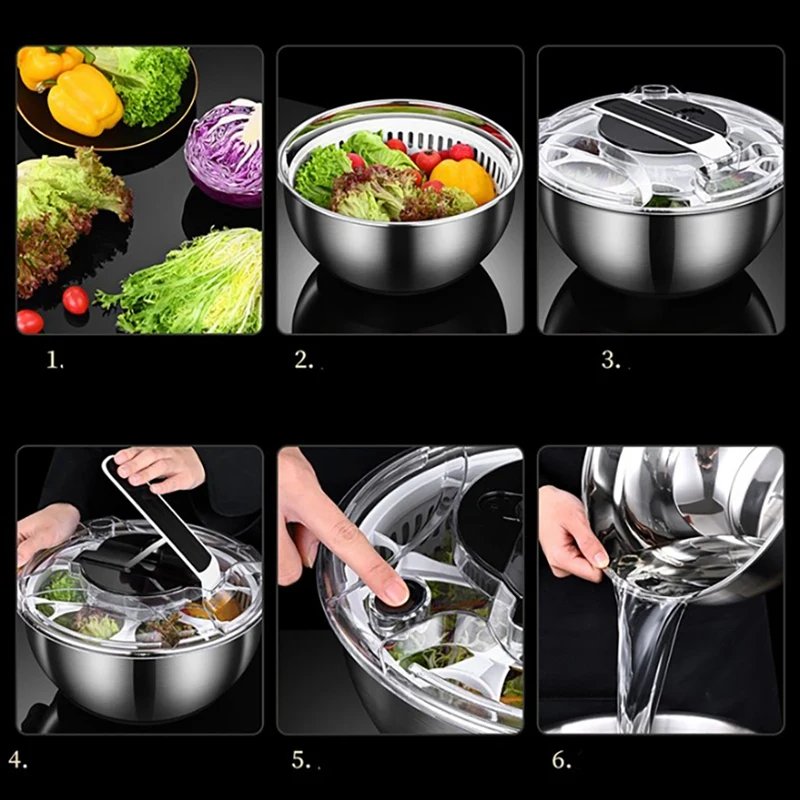 1.

2.

3.

4.

5.

6.