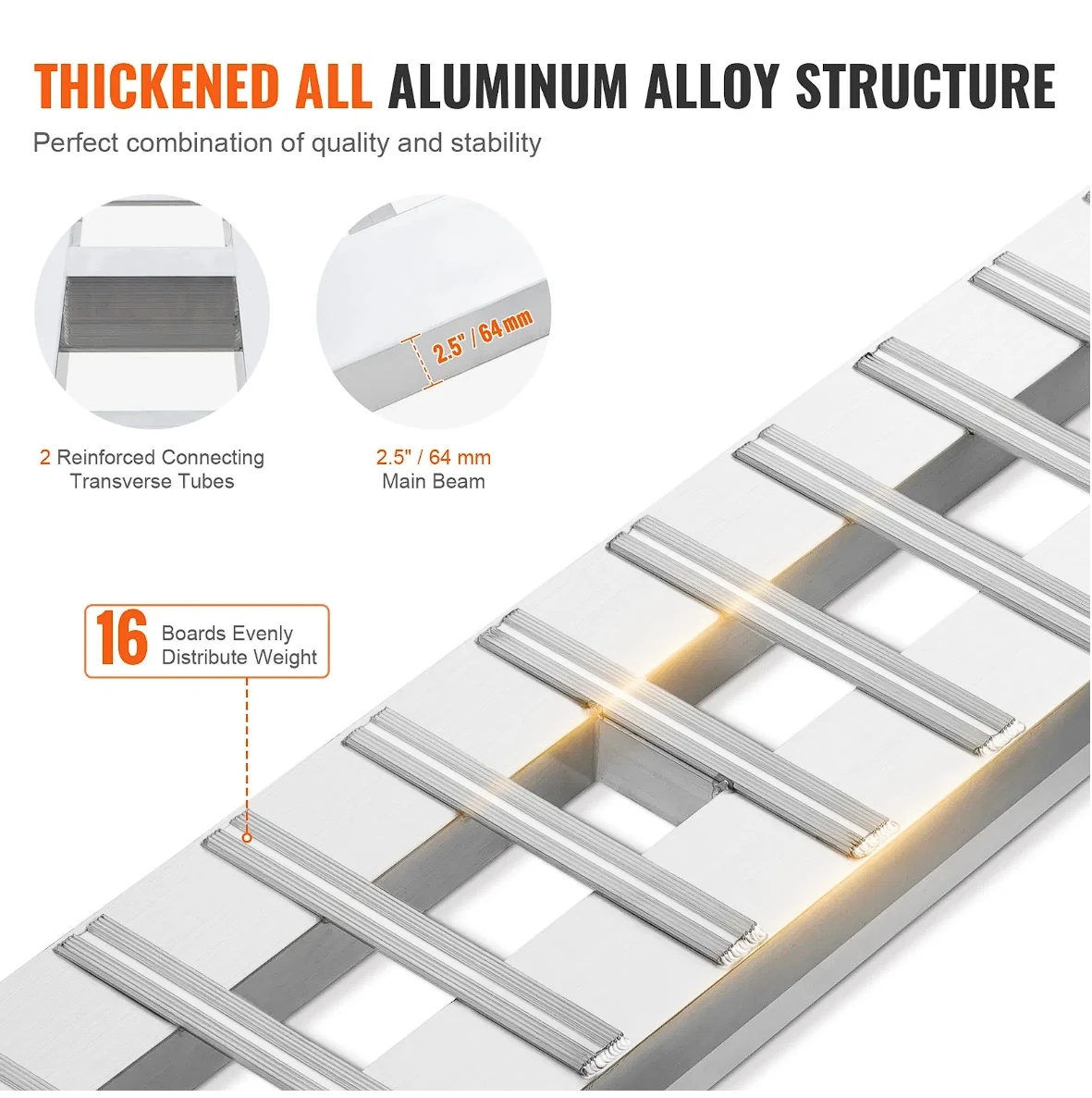 THICKENED ALL ALUMINUM ALLOY STRUCTURE

Perfect combination of quality and stability

2.5" / 64 mm

2 Reinforced Connecting Transverse Tubes

2.5" / 64 mm Main Beam

16 Boards Evenly Distribute Weight