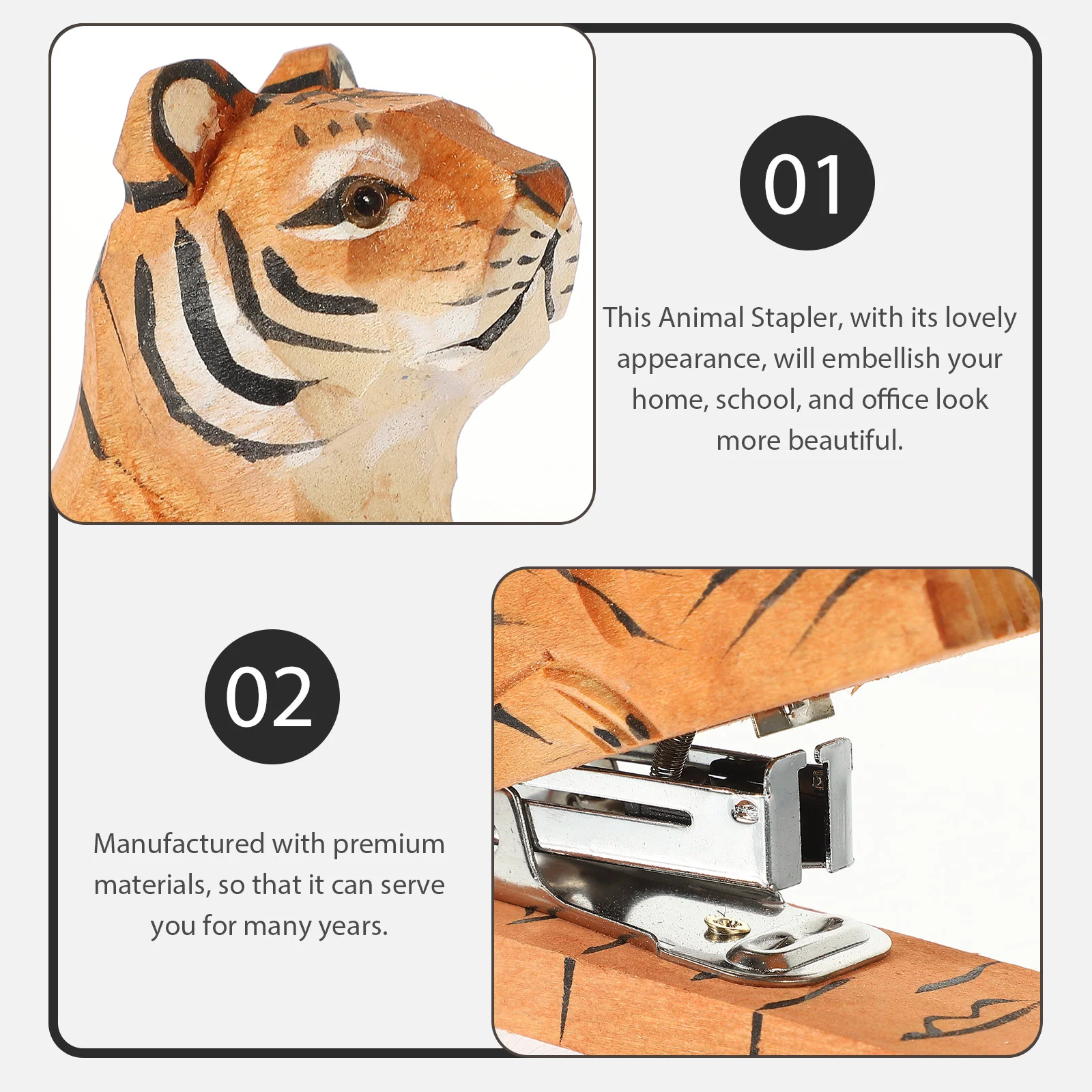 01

This Animal Stapler, with its lovely appearance, will embellish your home, school, and office look more beautiful.

02

Manufactured with premium materials, so that it can serve you for many years.