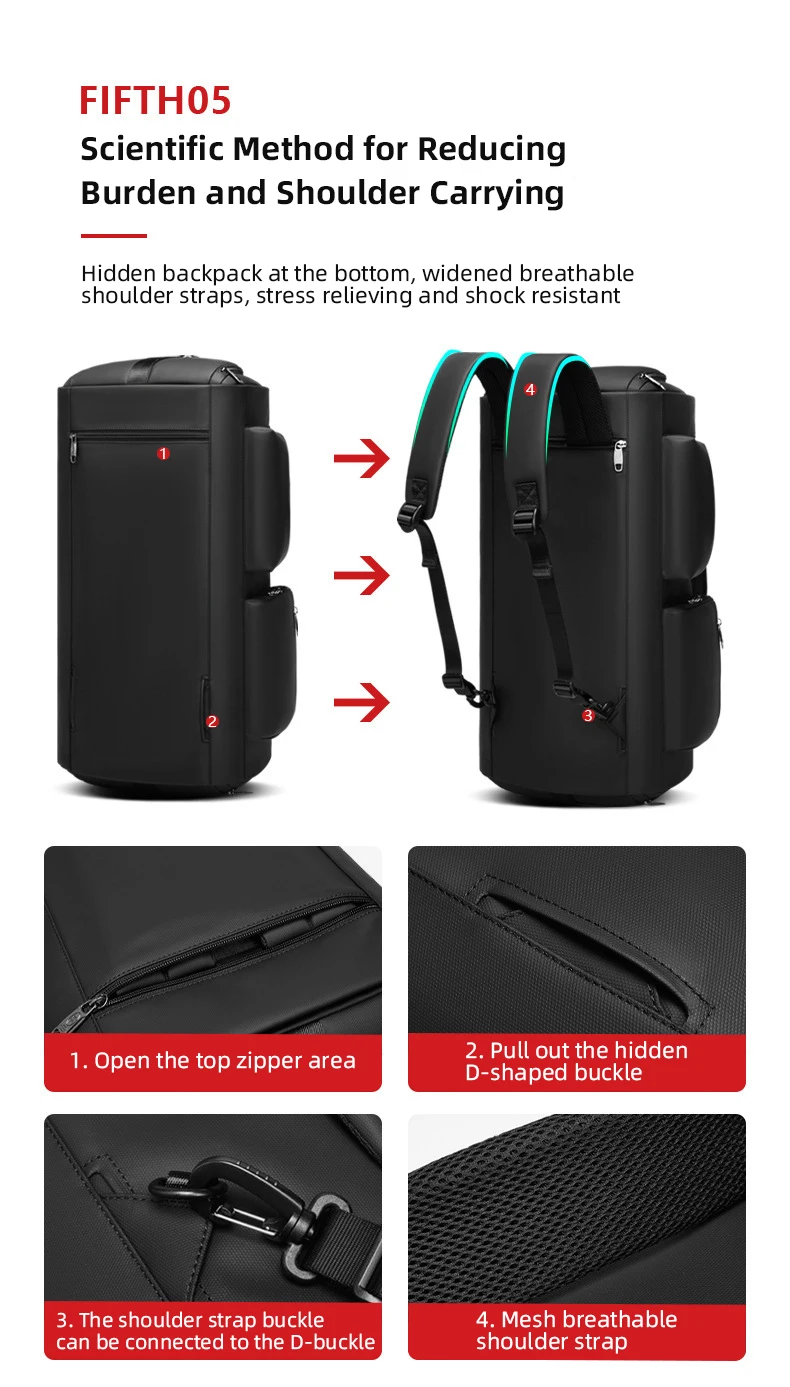 FIFTH05
Scientific Method for Reducing Burden and Shoulder Carrying

Hidden backpack at the bottom, widened breathable shoulder straps, stress relieving and shock resistant

1
2
4
3

1. Open the top zipper area

2. Pull out the hidden D-shaped buckle

3. The shoulder strap buckle can be connected to the D-buckle

4. Mesh breathable shoulder strap