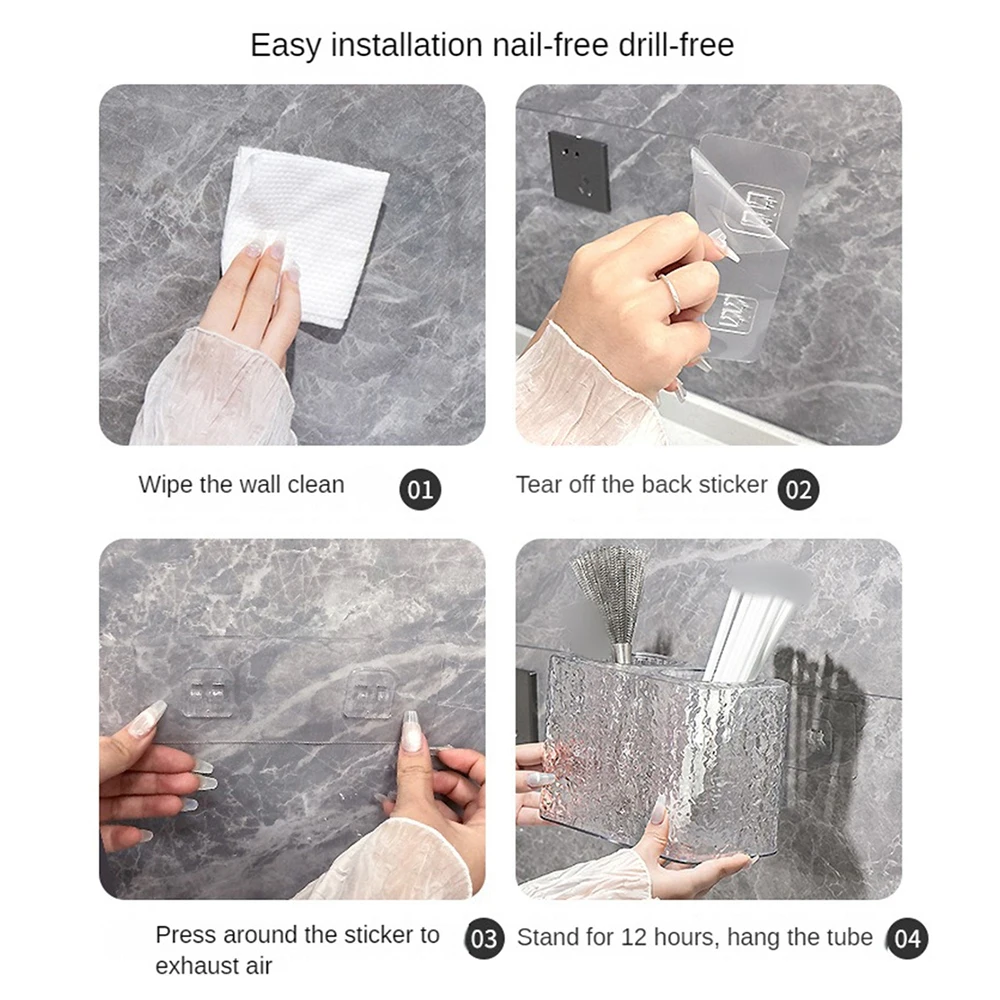 Easy installation nail-free drill-free

Wipe the wall clean 01

Tear off the back sticker 02

Press around the sticker to exhaust air 03

Stand for 12 hours, hang the tube 04