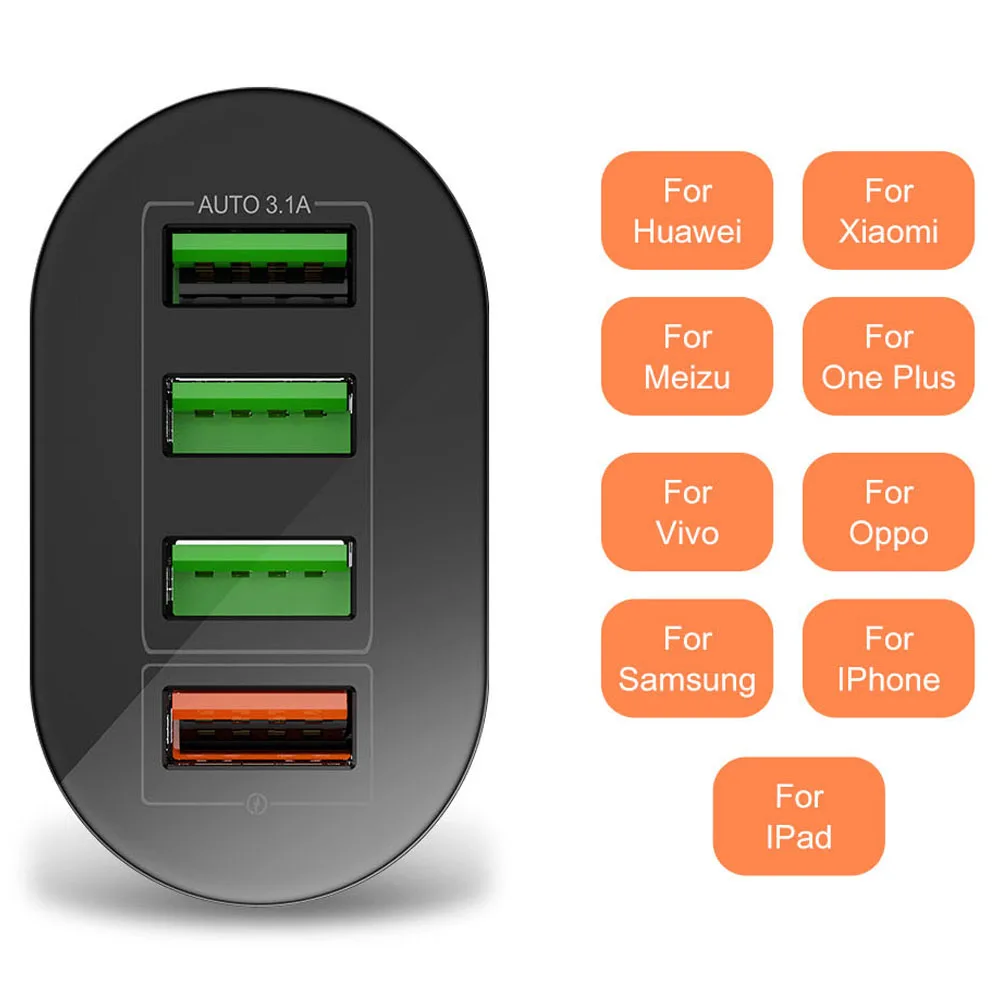 AUTO 3.1A

For Huawei

For Xiaomi

For Meizu

For One Plus

For Vivo

For Oppo

For Samsung

For IPhone

For IPad