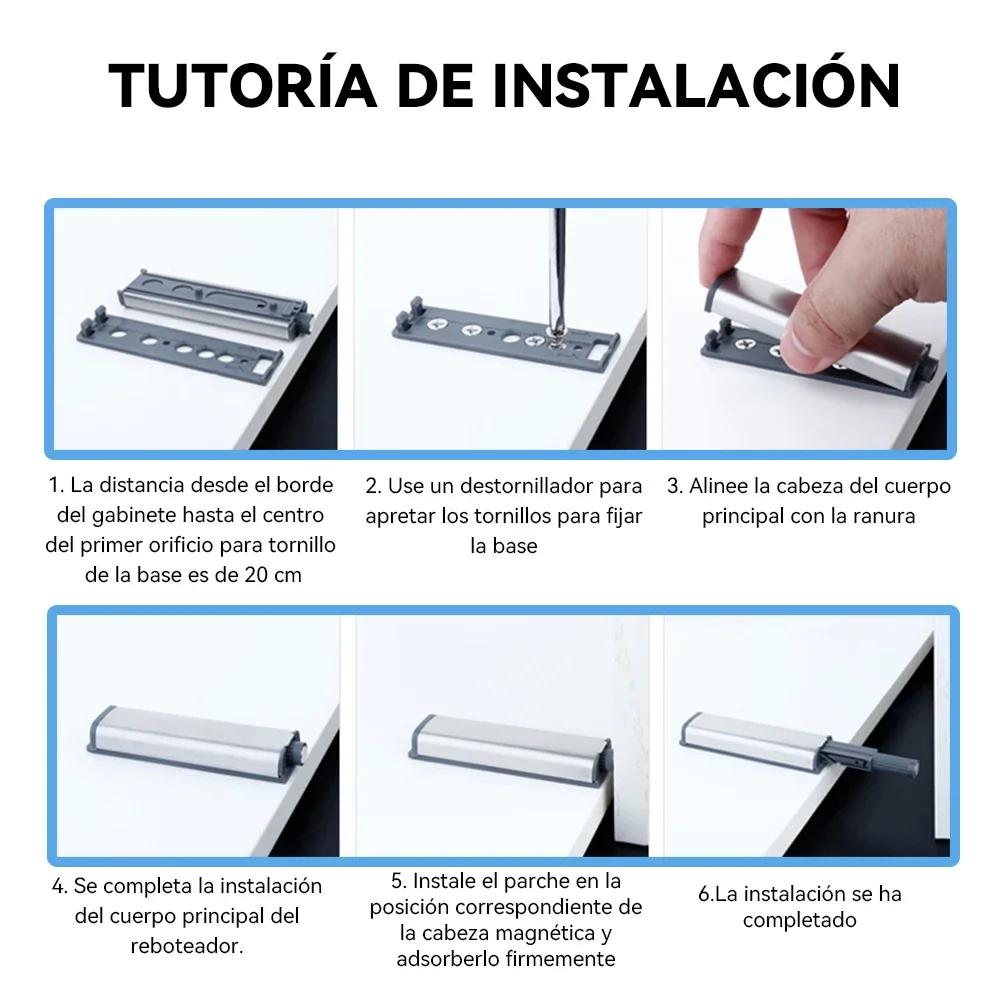 TUTORÍA DE INSTALACIÓN

1. La distancia desde el borde del gabinete hasta el centro del primer orificio para tornillo de la base es de 20 cm

2. Use un destornillador para apretar los tornillos para fijar la base

3. Alinee la cabeza del cuerpo principal con la ranura

4. Se completa la instalación del cuerpo principal del reboteador.

5. Instale el parche en la posición correspondiente de la cabeza magnética y adsorberlo firmemente

6.La instalación se ha completado