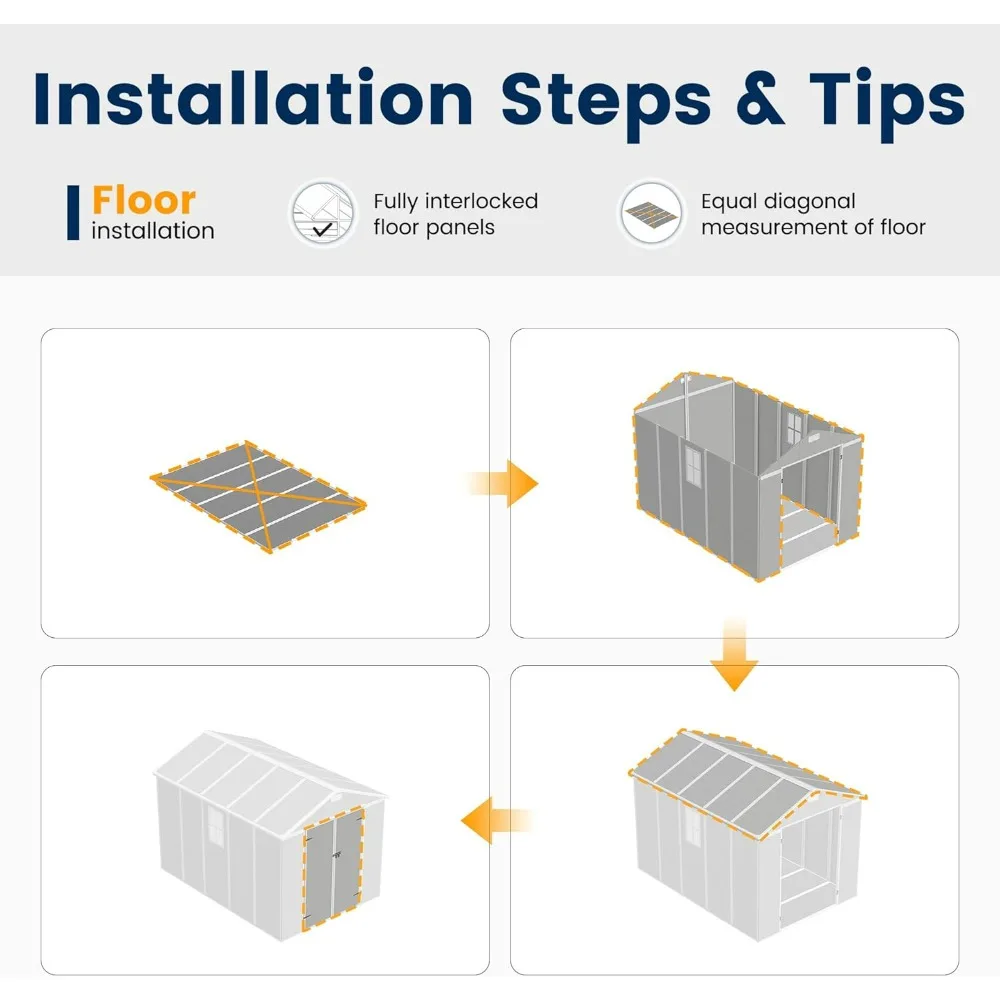 Installation Steps & Tips

Floor installation

Fully interlocked floor panels

Equal diagonal measurement of floor