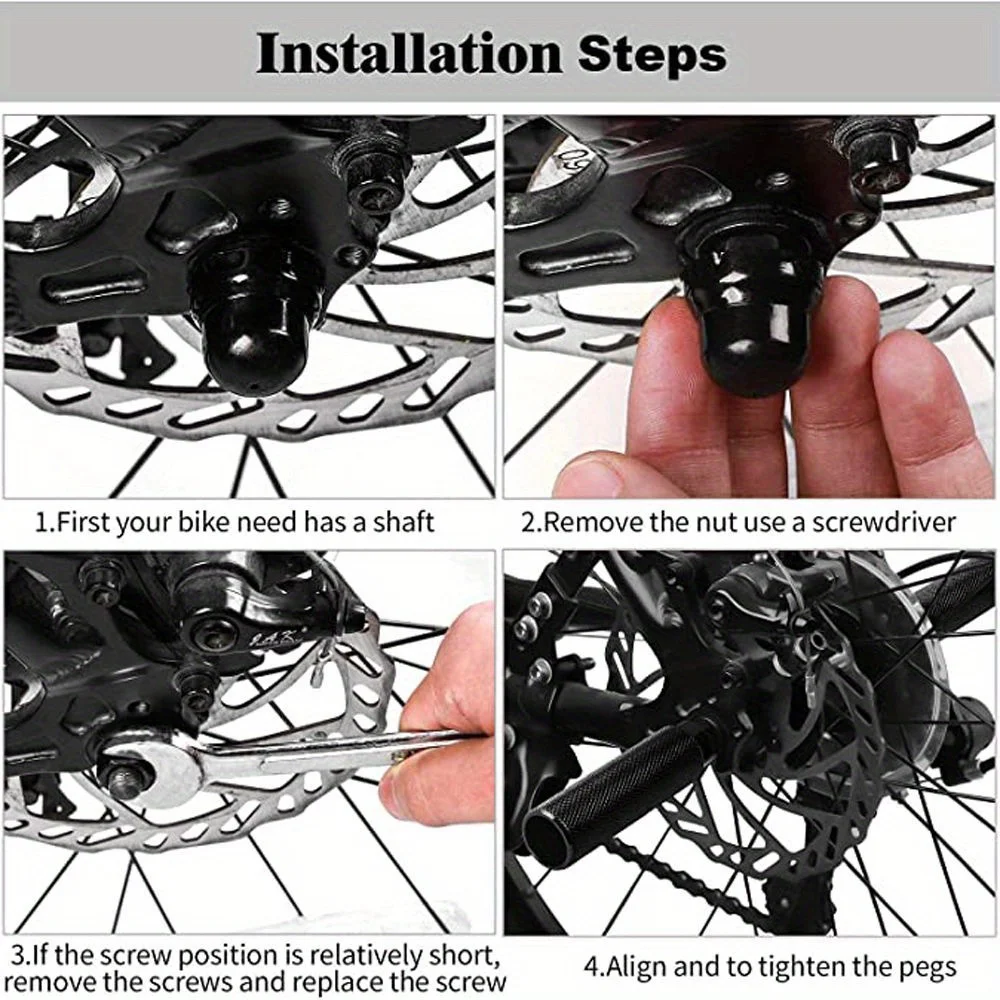 Installation Steps

1.First your bike need has a shaft

2.Remove the nut use a screwdriver

3.If the screw position is relatively short, remove the screws and replace the screw

4.Align and to tighten the pegs