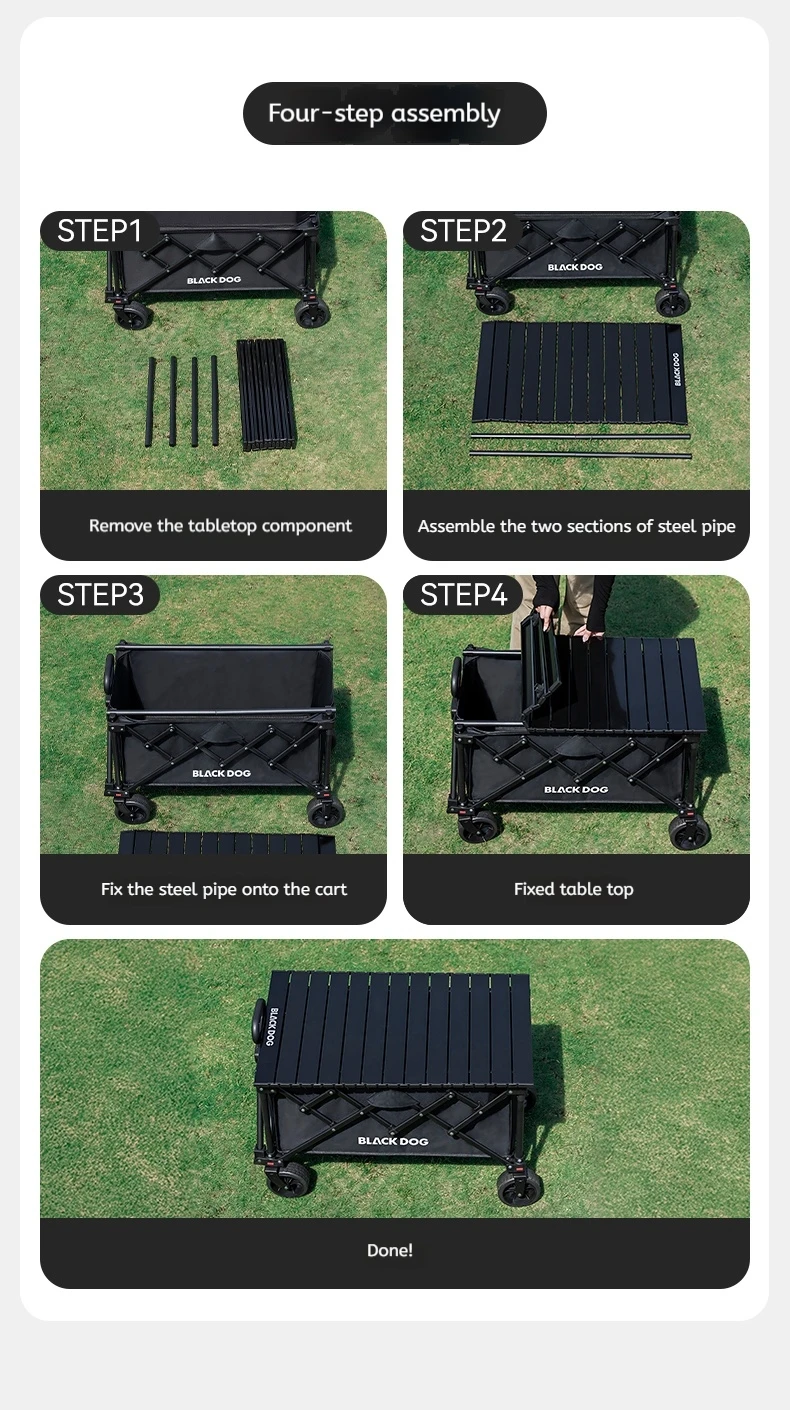 Four-step assembly

STEP1
BLACK DOG
Remove the tabletop component

STEP2
BLACK DOG
BLACK DOG
Assemble the two sections of steel pipe

STEP3
BLACK DOG
Fix the steel pipe onto the cart

STEP4
BLACK DOG
Fixed table top

BLACK DOG
BLACK DOG
Done!