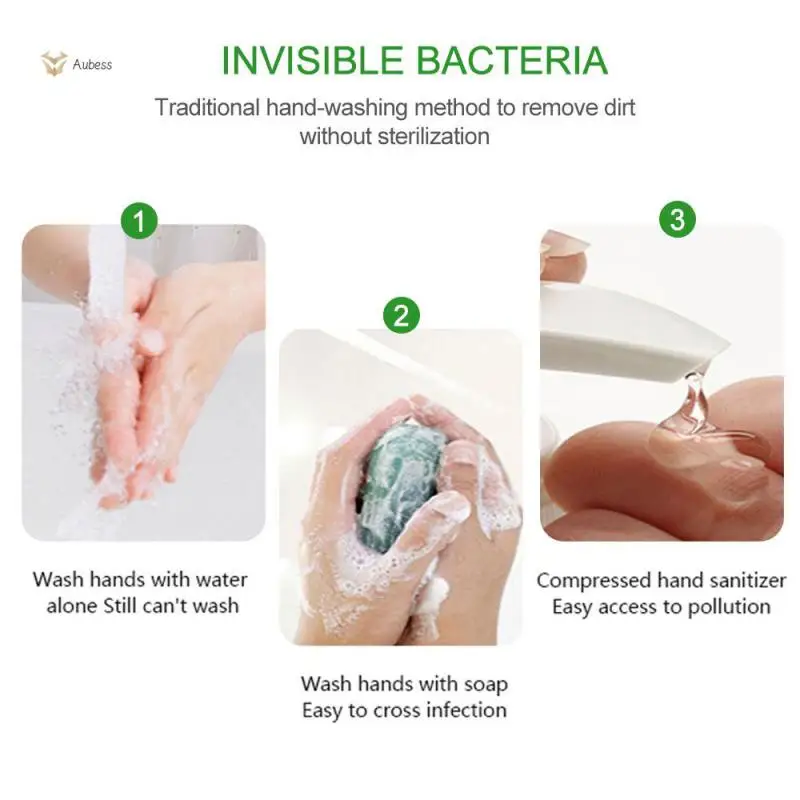 Aubess

INVISIBLE BACTERIA

Traditional hand-washing method to remove dirt without sterilization

1

Wash hands with water alone Still can't wash

2

Wash hands with soap Easy to cross infection

3

Compressed hand sanitizer Easy access to pollution