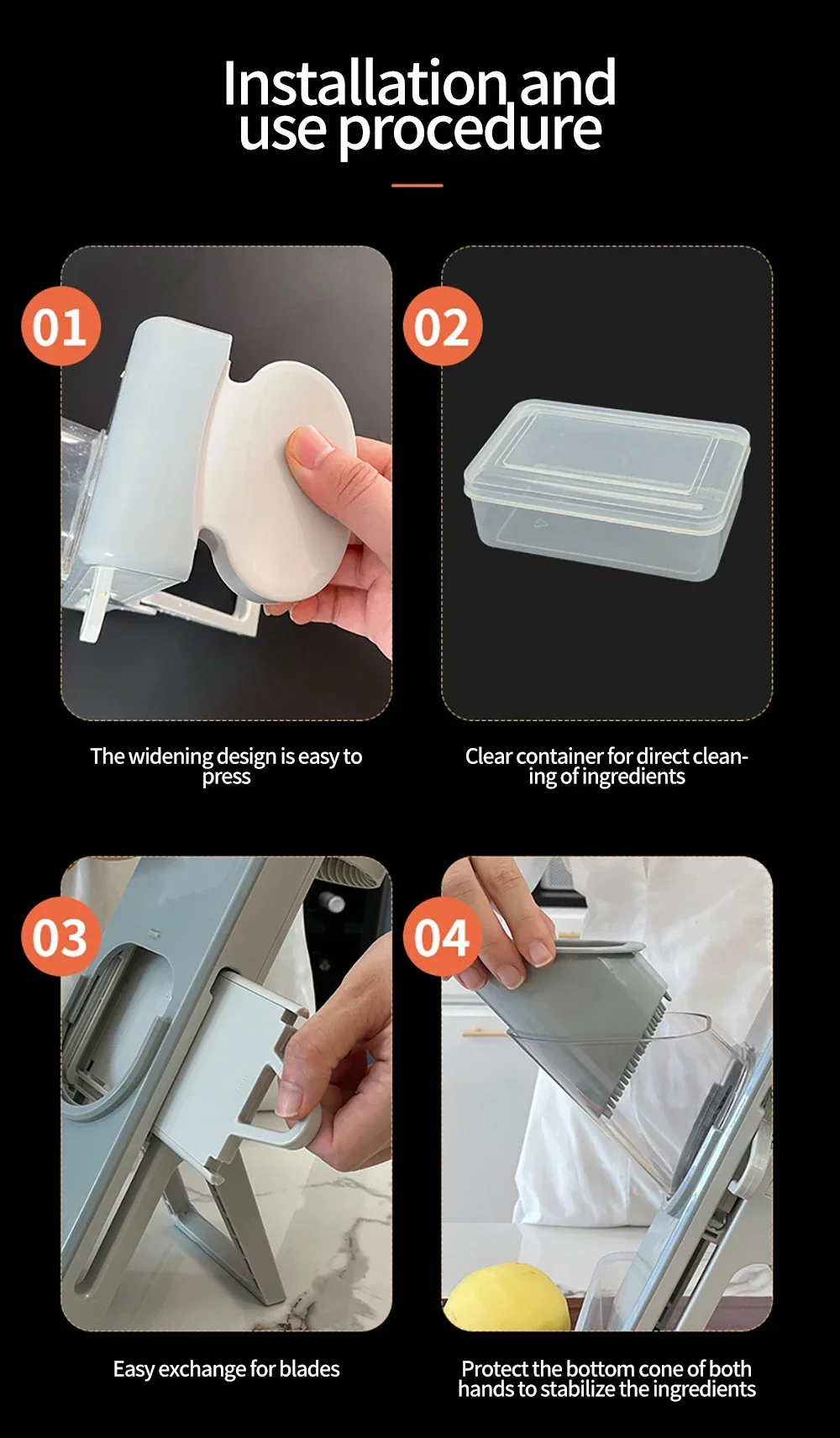 Installation and use procedure

01

The widening design is easy to press

02

Clear container for direct cleaning of ingredients

03

Easy exchange for blades

04

Protect the bottom cone of both hands to stabilize the ingredients