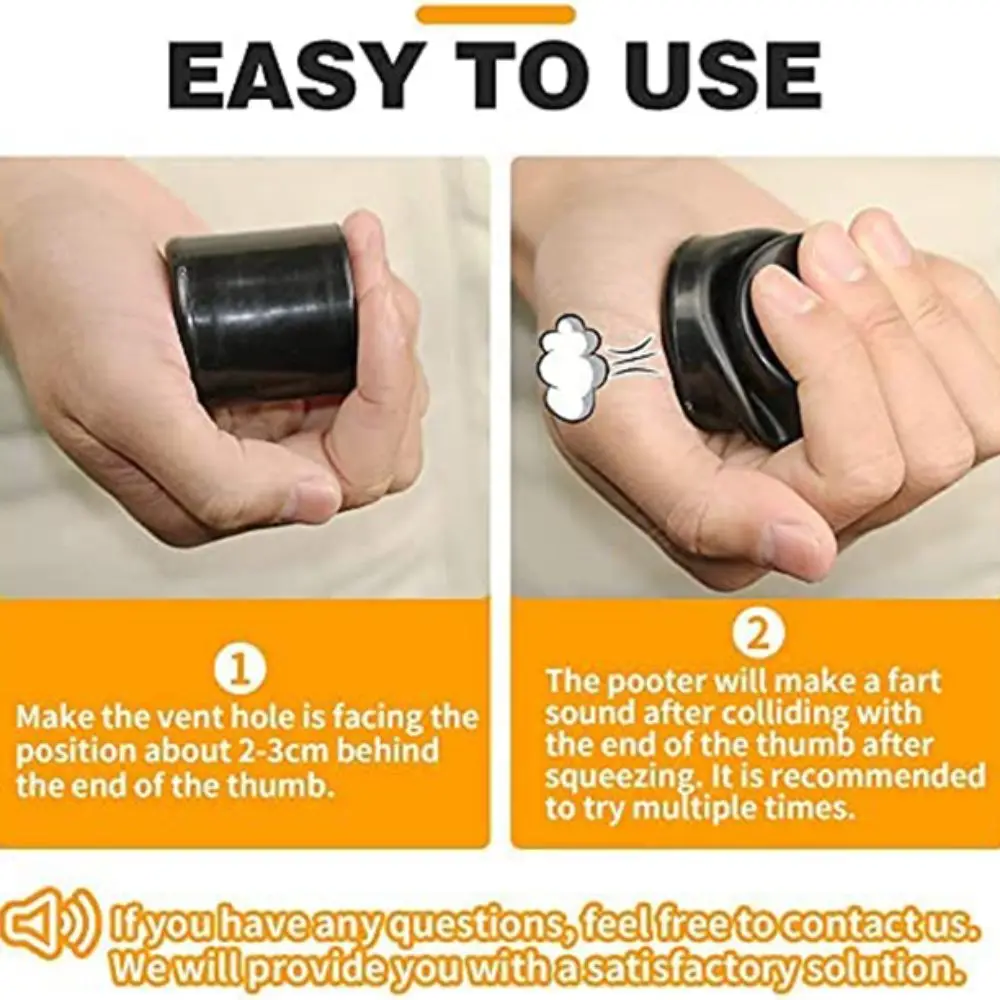 EASY TO USE

1
Make the vent hole is facing the position about 2-3cm behind the end of the thumb.

2
The pooter will make a fart sound after colliding with the end of the thumb after squeezing. It is recommended to try multiple times.

If you have any questions, feel free to contact us. We will provide you with a satisfactory solution.