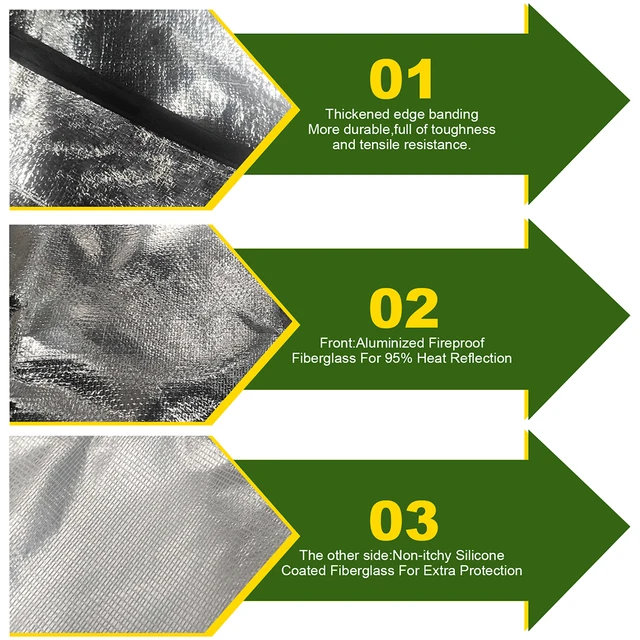 01

Thickened edge banding
More durable,full of toughness
and tensile resistance.

02

Front:Aluminized Fireproof
Fiberglass For 95% Heat Reflection

03

The other side:Non-itchy Silicone
Coated Fiberglass For Extra Protection