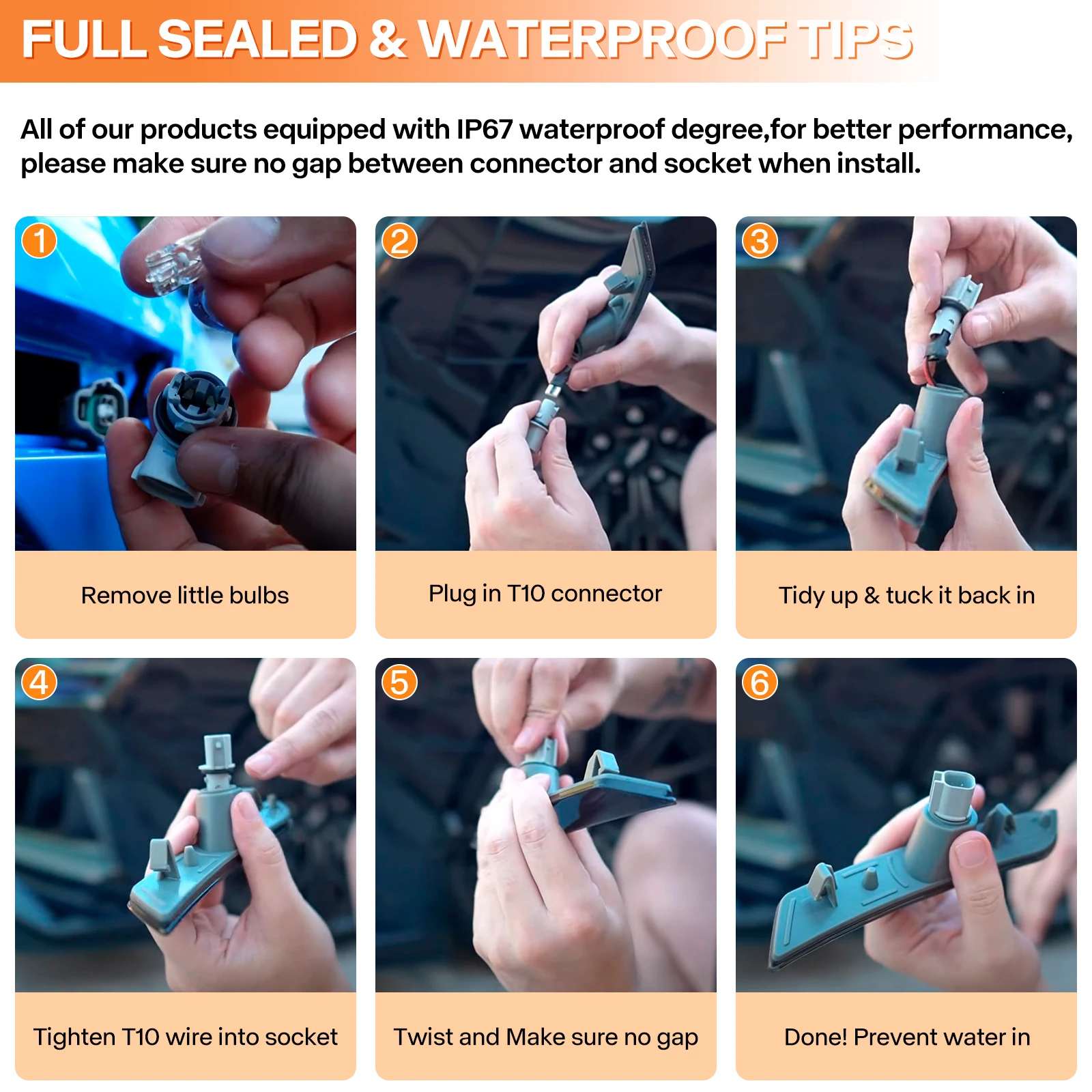 FULL SEALED & WATERPROOF TIPS

All of our products equipped with IP67 waterproof degree,for better performance, please make sure no gap between connector and socket when install.

1
Remove little bulbs

2
Plug in T10 connector

3
Tidy up & tuck it back in

4
Tighten T10 wire into socket

5
Twist and Make sure no gap

6
Done! Prevent water in