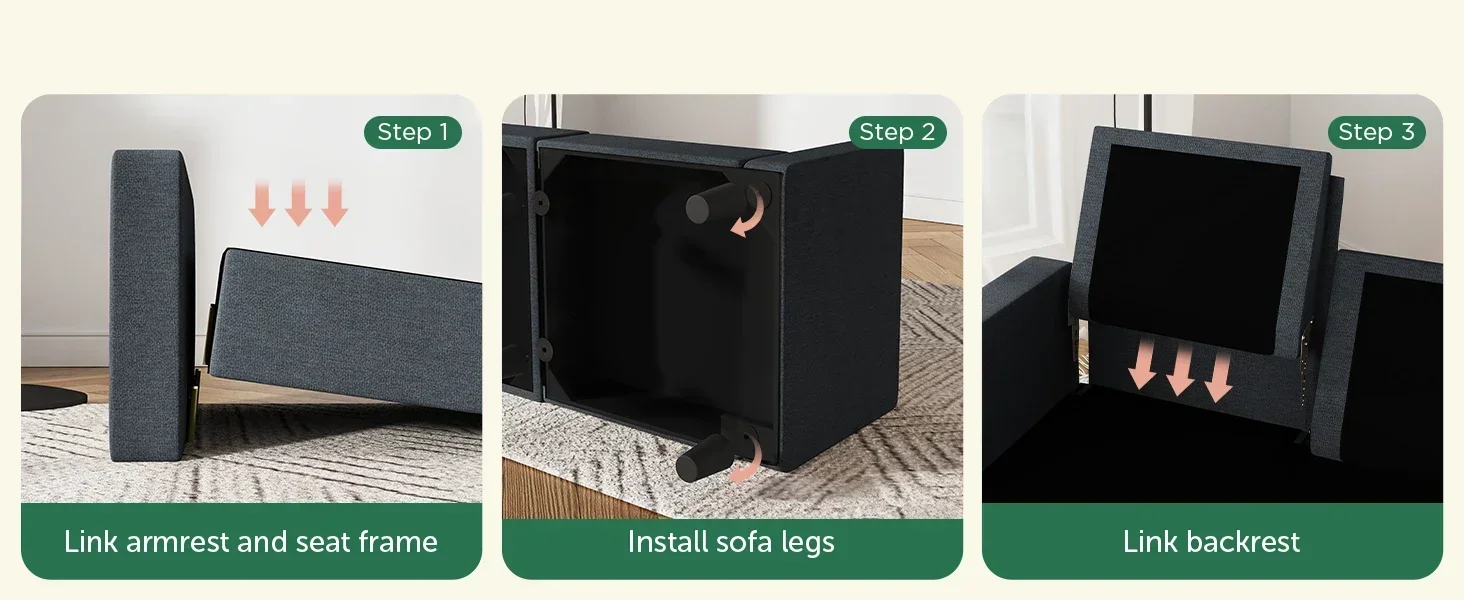 Step 1

Link armrest and seat frame

Step 2

Install sofa legs

Step 3

Link backrest