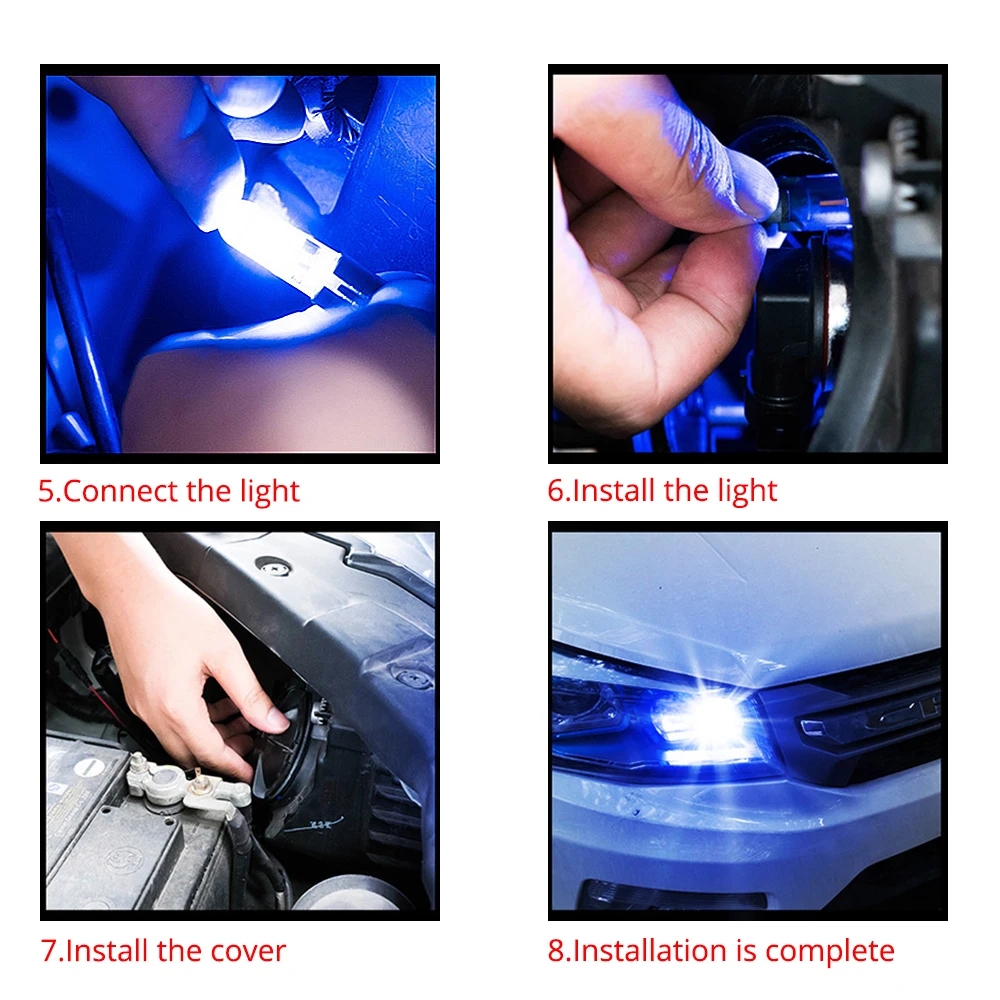 5.Connect the light

6.Install the light

7.Install the cover

8.Installation is complete