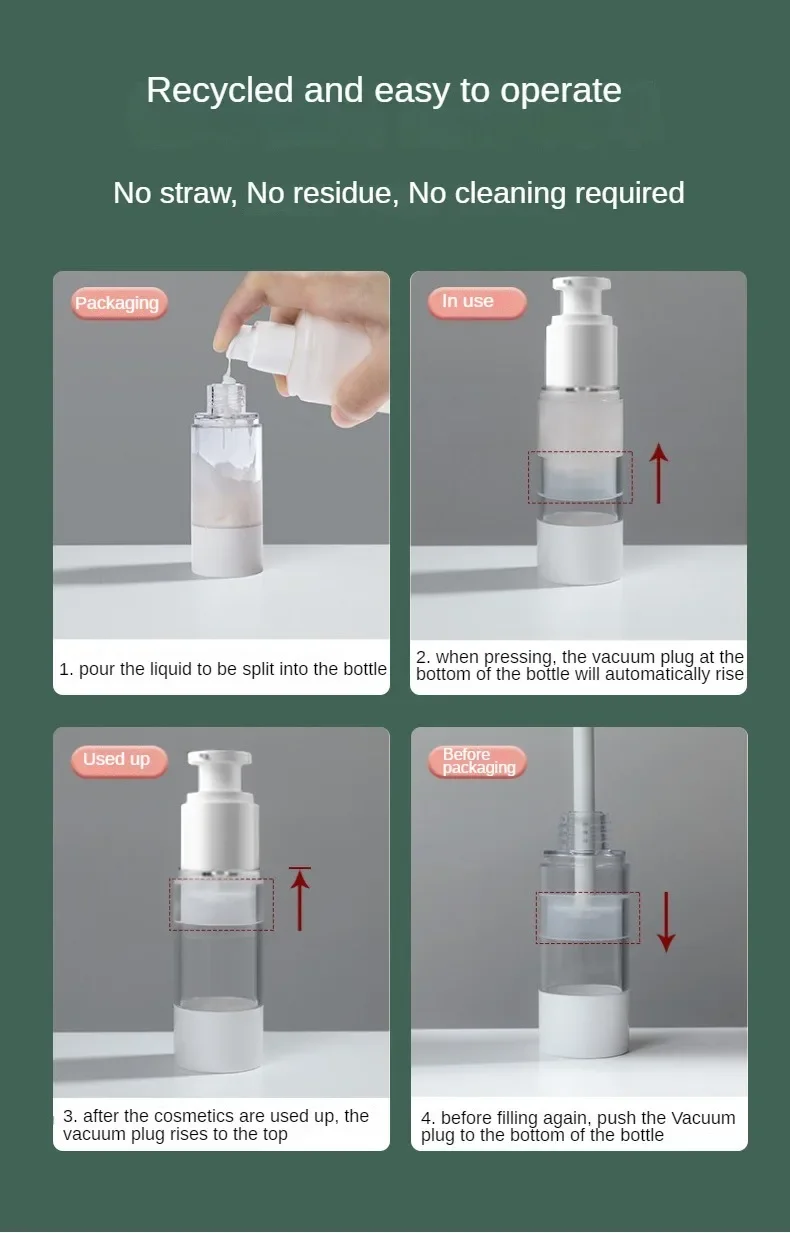 Recycled and easy to operate

No straw, No residue, No cleaning required

Packaging

1. pour the liquid to be split into the bottle

In use

2. when pressing, the vacuum plug at the bottom of the bottle will automatically rise

Used up

3. after the cosmetics are used up, the vacuum plug rises to the top

Before packaging

4. before filling again, push the Vacuum plug to the bottom of the bottle