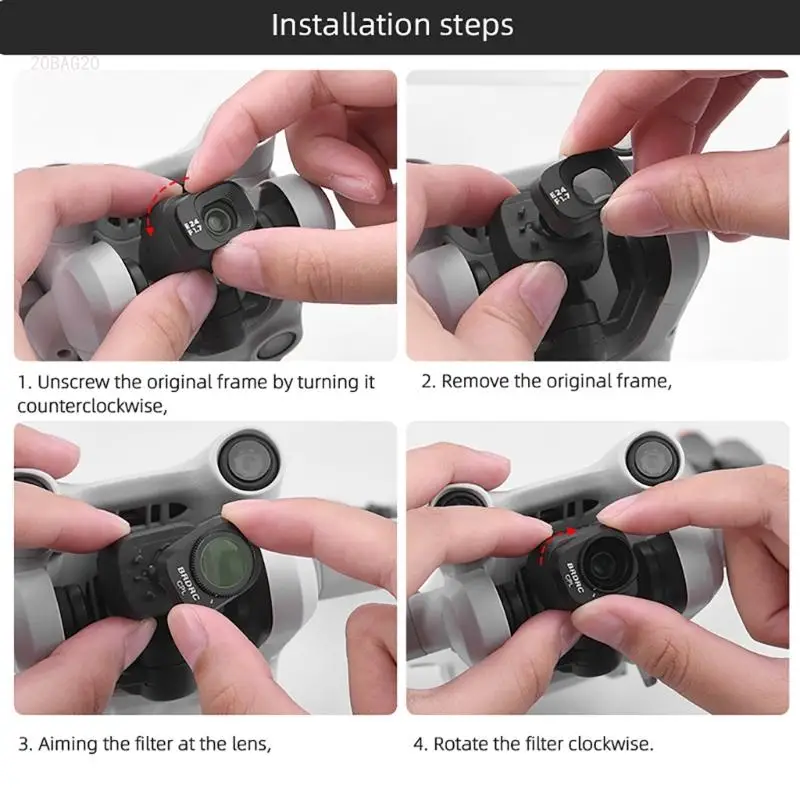 Installation steps

20BAG20

E24 F1.7

E24 F1.7

1. Unscrew the original frame by turning it counterclockwise,

2. Remove the original frame,

BRDRC CPL

BRDRC CPL

3. Aiming the filter at the lens,

4. Rotate the filter clockwise.