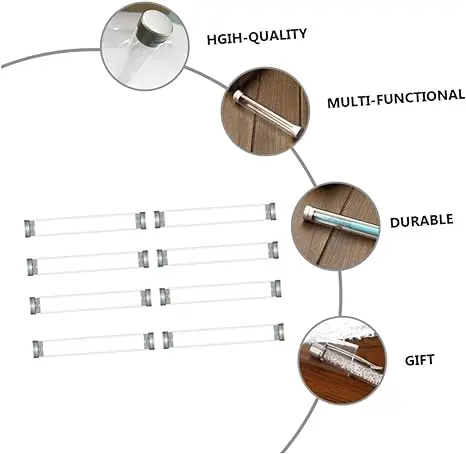 HGIH-QUALITY

MULTI-FUNCTIONAL

DURABLE

GIFT