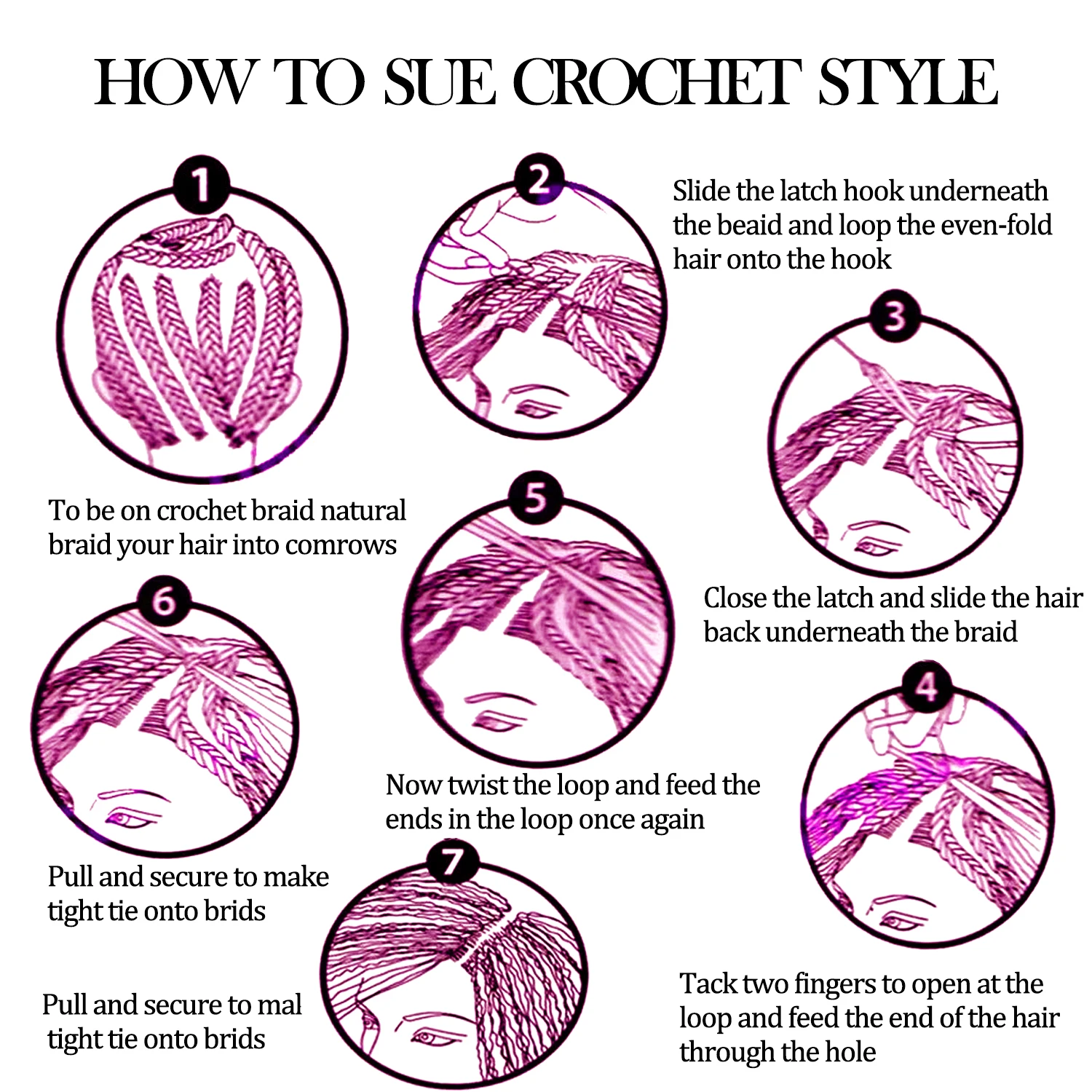 HOW TO SUE CROCHET STYLE

1

To be on crochet braid natural braid your hair into comrows

2

Slide the latch hook underneath the beaid and loop the even-fold hair onto the hook

3

Close the latch and slide the hair back underneath the braid

4

Tack two fingers to open at the loop and feed the end of the hair through the hole

5

Now twist the loop and feed the ends in the loop once again

6

Pull and secure to make tight tie onto brids

7

Pull and secure to mal tight tie onto brids