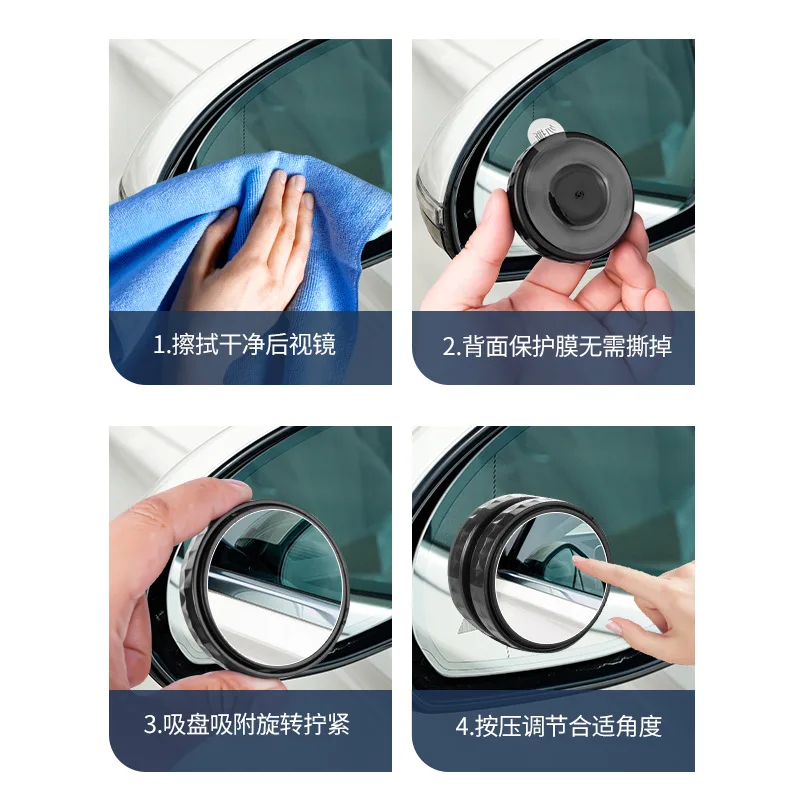 1.擦拭干净后视镜

2.背面保护膜无需撕掉

3.吸盘吸附旋转拧紧

4.按压调节合适角度