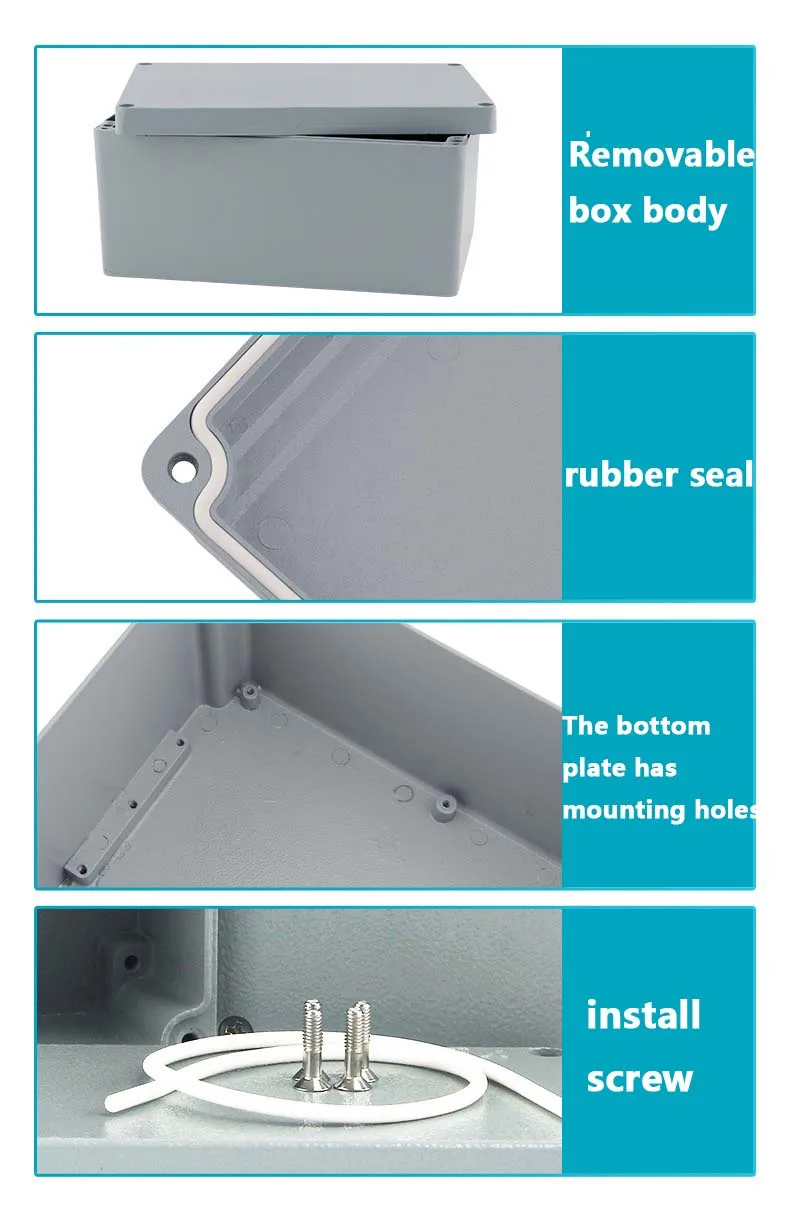 Removable box body

rubber seal

The bottom plate has mounting holes

install screw