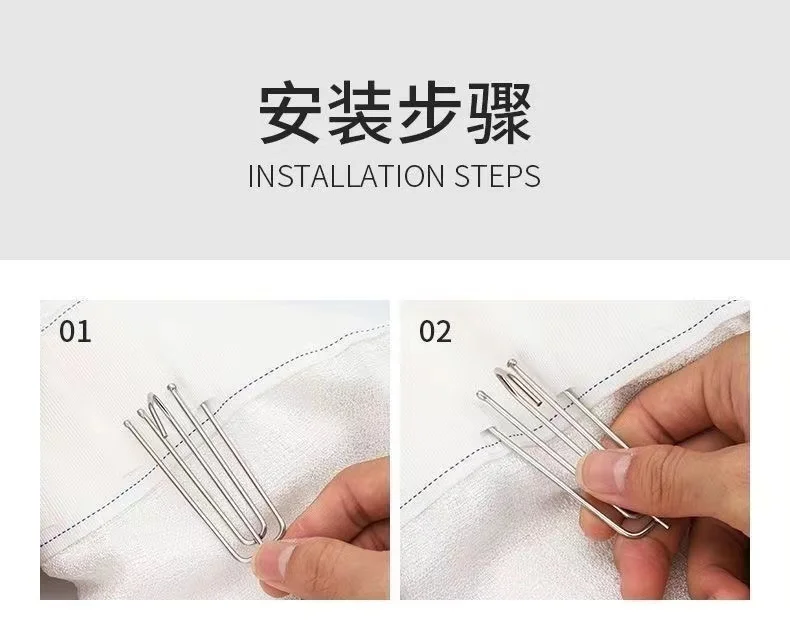 安装步骤
INSTALLATION STEPS

01

02