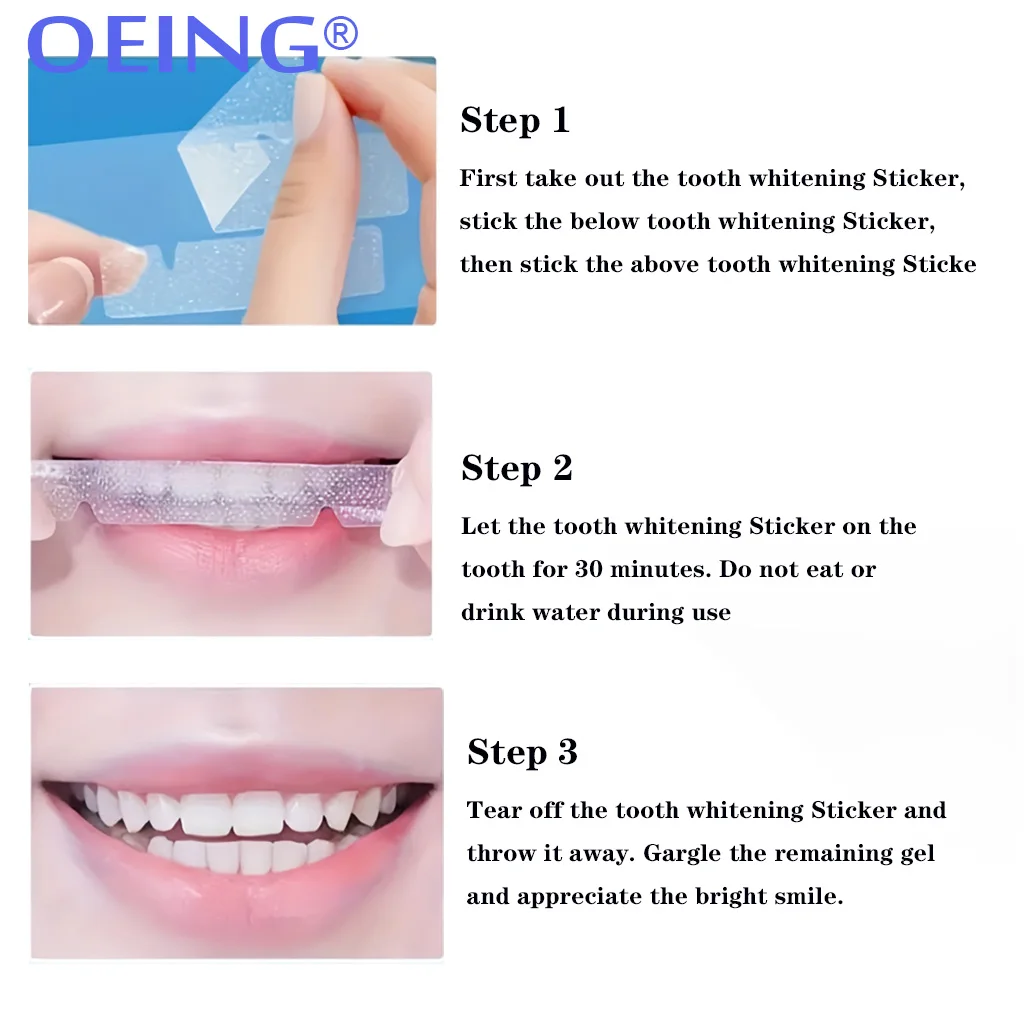 OEING®

Step 1

First take out the tooth whitening Sticker, stick the below tooth whitening Sticker, then stick the above tooth whitening Sticke

Step 2

Let the tooth whitening Sticker on the tooth for 30 minutes. Do not eat or drink water during use

Step 3

Tear off the tooth whitening Sticker and throw it away. Gargle the remaining gel and appreciate the bright smile.