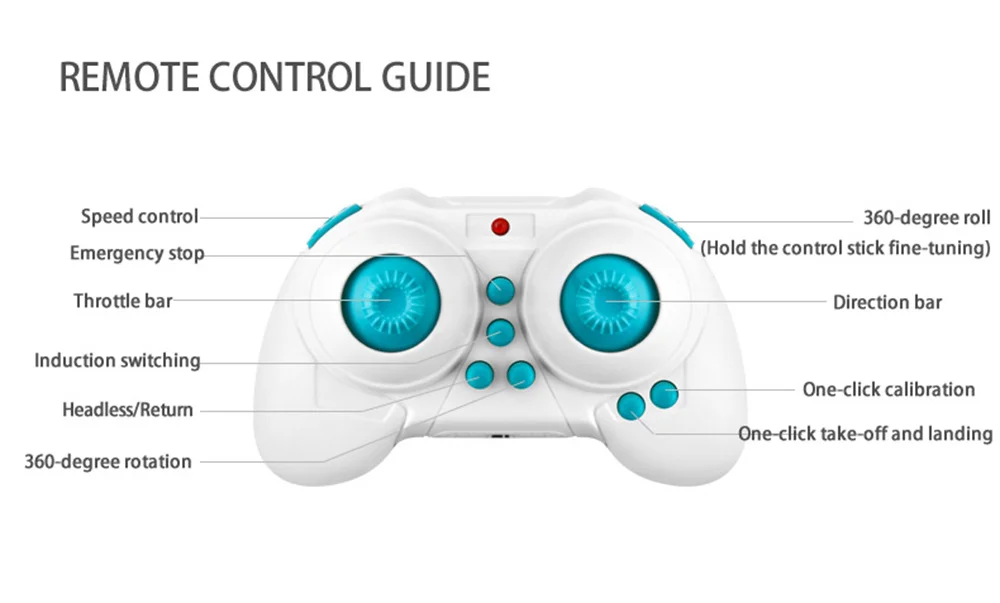 REMOTE CONTROL GUIDE

Speed control

Emergency stop

Throttle bar

Induction switching

Headless/Return

360-degree rotation

360-degree roll
(Hold the control stick fine-tuning)

Direction bar

One-click calibration

One-click take-off and landing