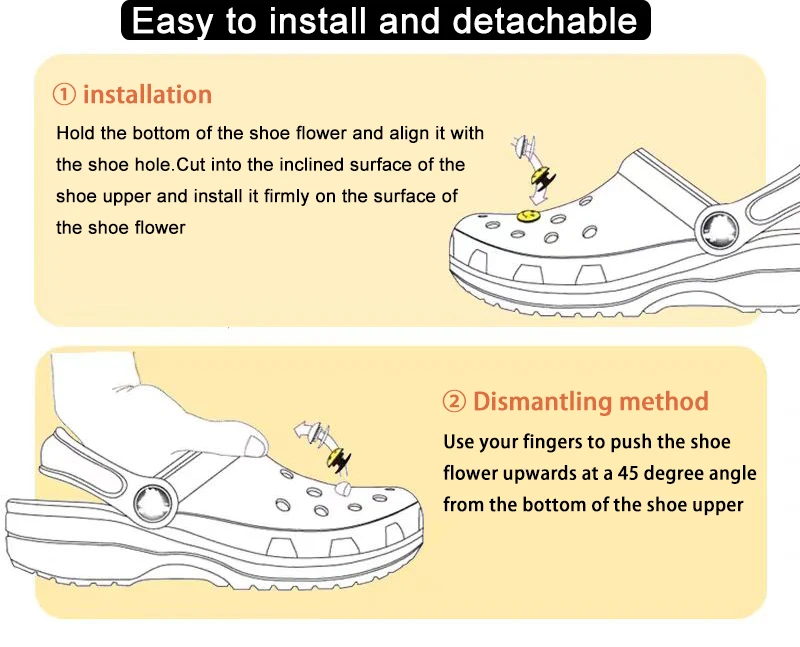 Easy to install and detachable

① installation

Hold the bottom of the shoe flower and align it with the shoe hole.Cut into the inclined surface of the shoe upper and install it firmly on the surface of the shoe flower

② Dismantling method

Use your fingers to push the shoe flower upwards at a 45 degree angle from the bottom of the shoe upper