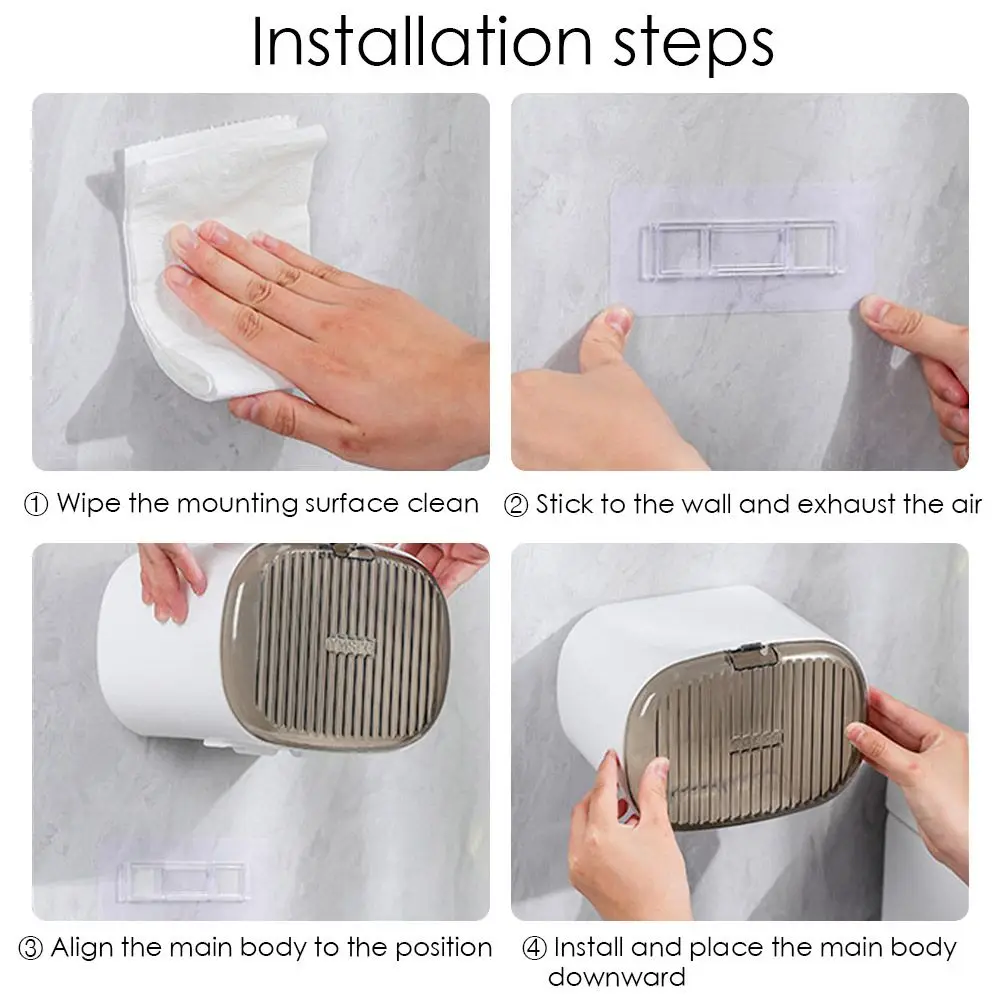 Installation steps

① Wipe the mounting surface clean

② Stick to the wall and exhaust the air

③ Align the main body to the position

④ Install and place the main body downward