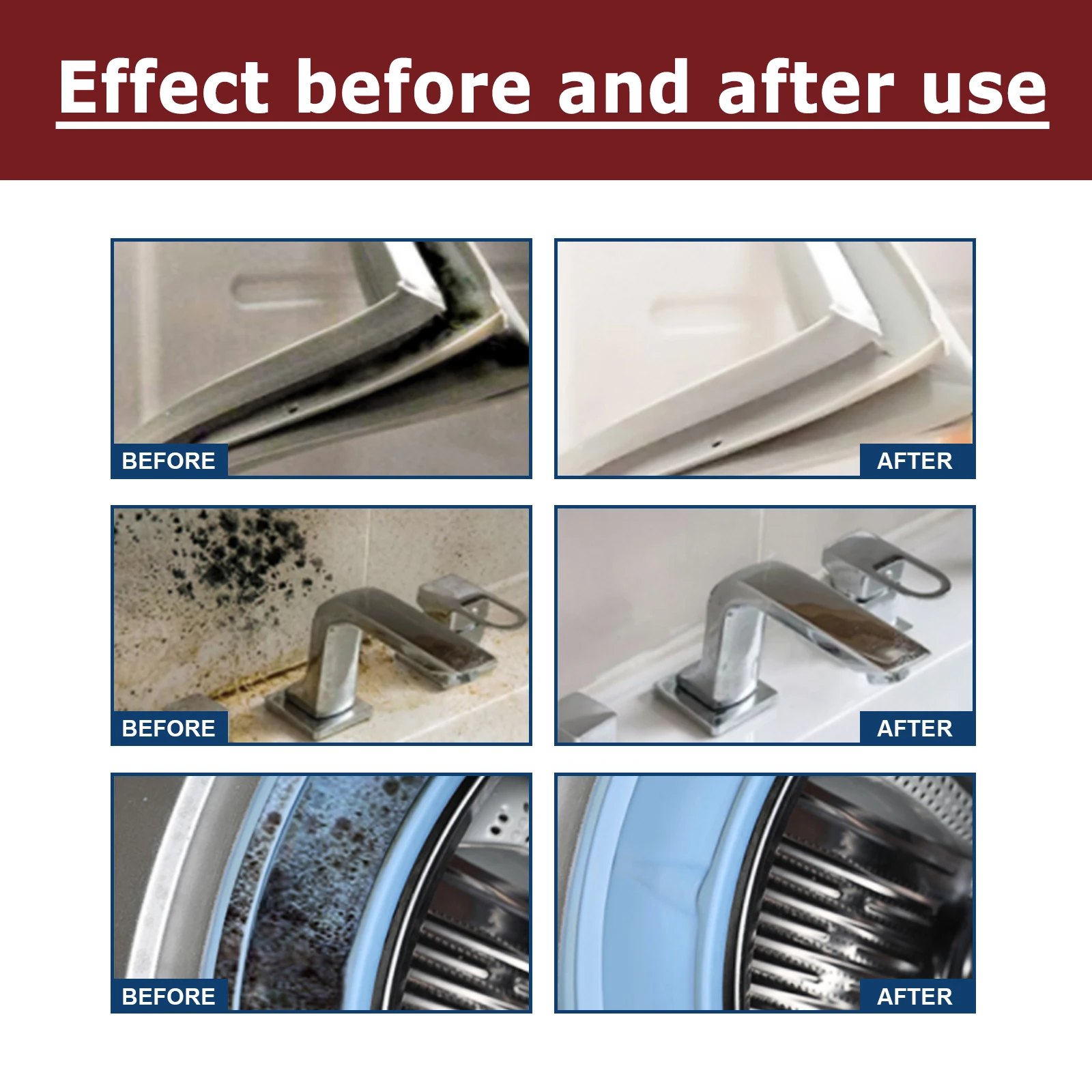 Effect before and after use

BEFORE

AFTER

BEFORE

AFTER

BEFORE

AFTER