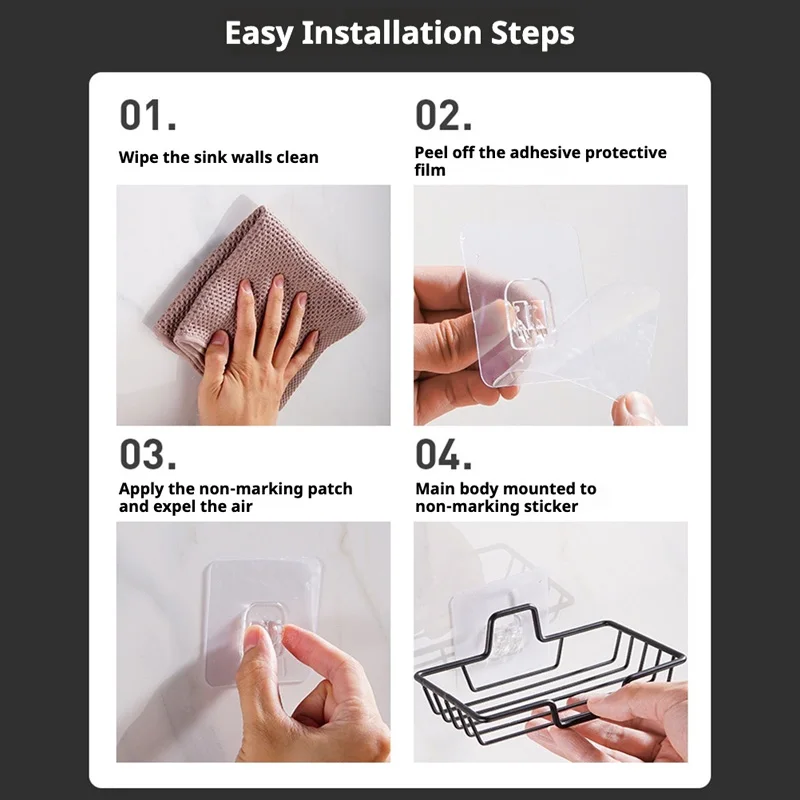 Easy Installation Steps

01.

Wipe the sink walls clean

02.

Peel off the adhesive protective film

03.

Apply the non-marking patch and expel the air

04.

Main body mounted to non-marking sticker