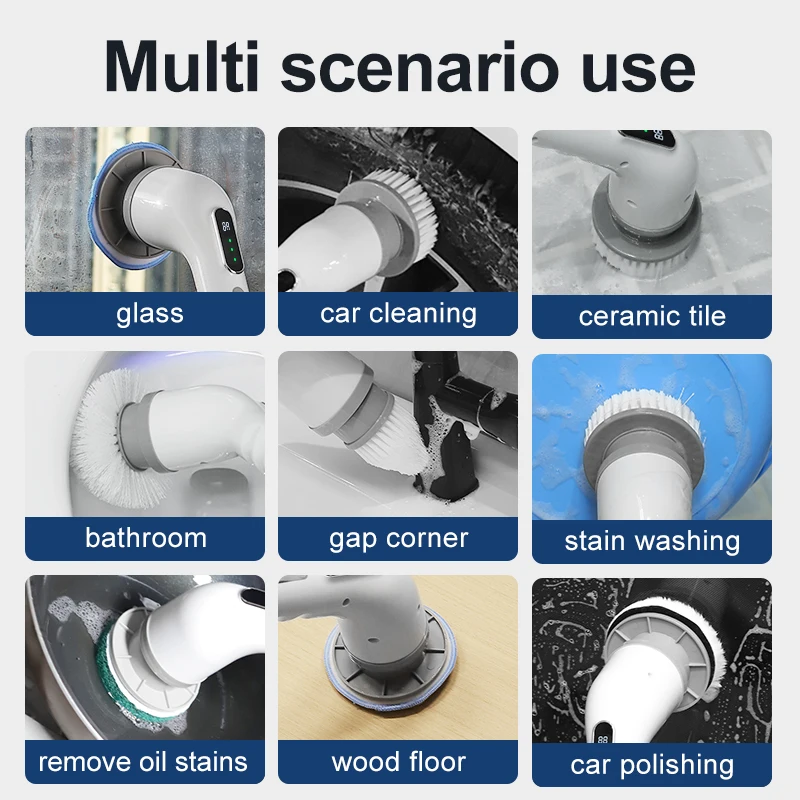 Multi scenario use

glass

car cleaning

ceramic tile

bathroom

gap corner

stain washing

remove oil stains

wood floor

car polishing