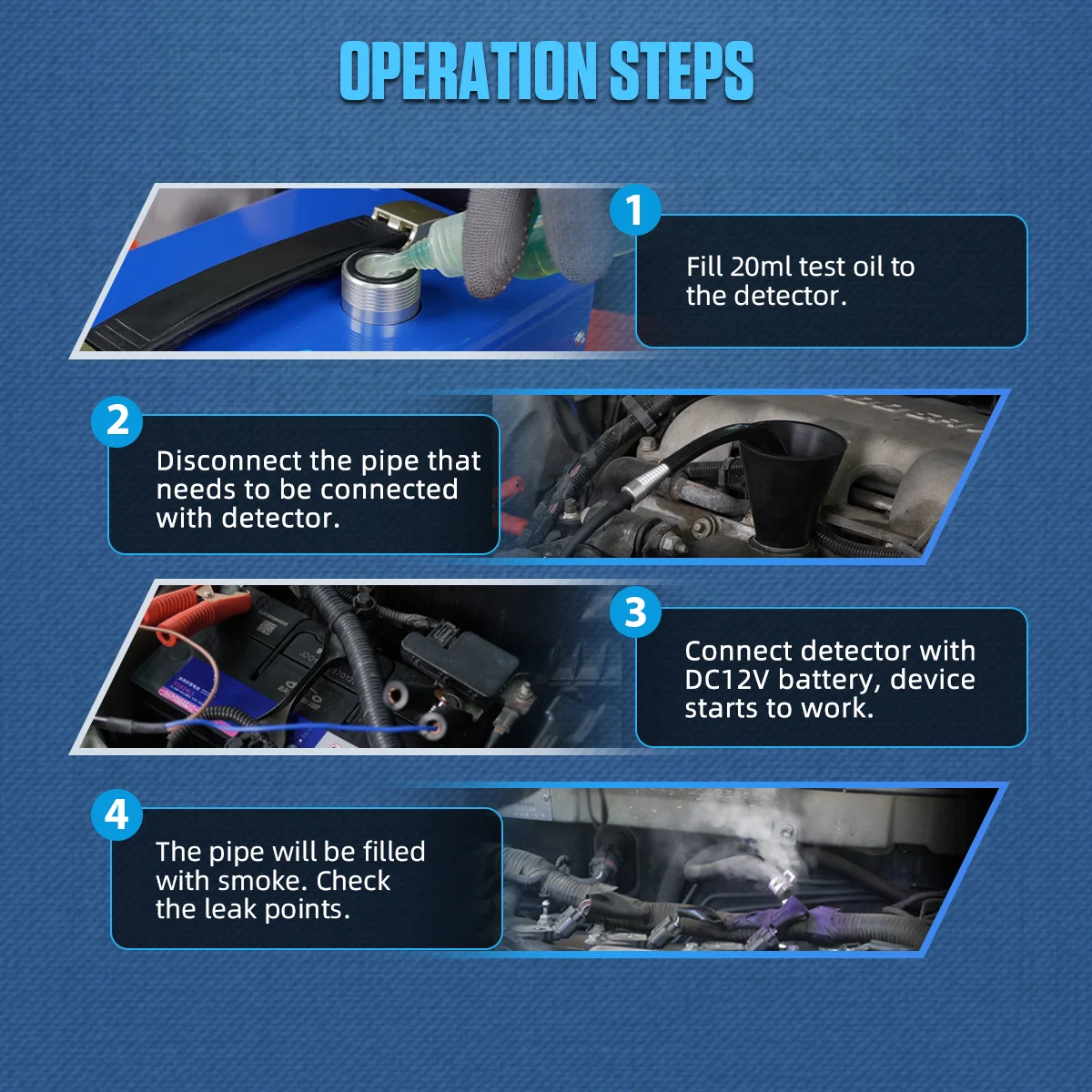 OPERATION STEPS

1

Fill 20ml test oil to the detector.

2

Disconnect the pipe that needs to be connected with detector.

3

Connect detector with DC12V battery, device starts to work.

4

The pipe will be filled with smoke. Check the leak points.