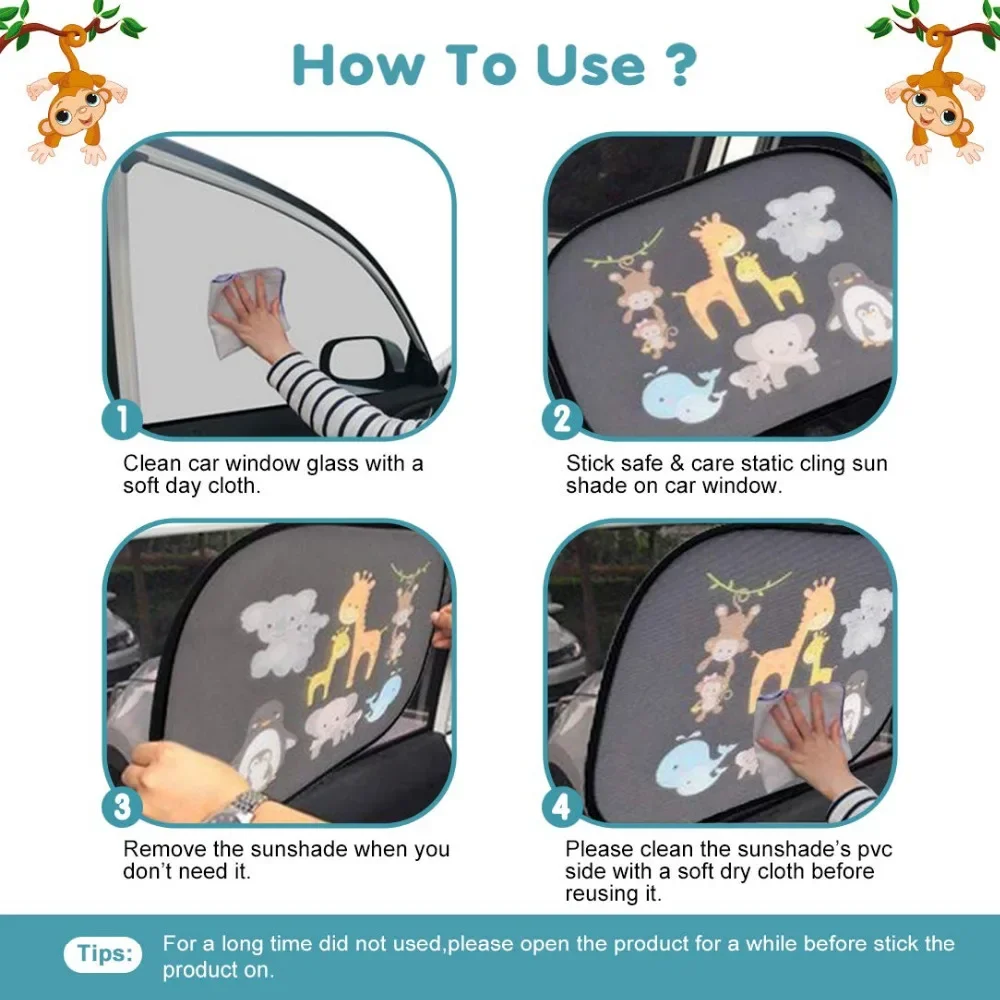 How To Use ?

1

Clean car window glass with a soft day cloth.

2

Stick safe & care static cling sun shade on car window.

3

Remove the sunshade when you don't need it.

4

Please clean the sunshade's pvc side with a soft dry cloth before reusing it.

Tips: For a long time did not used,please open the product for a while before stick the product on.