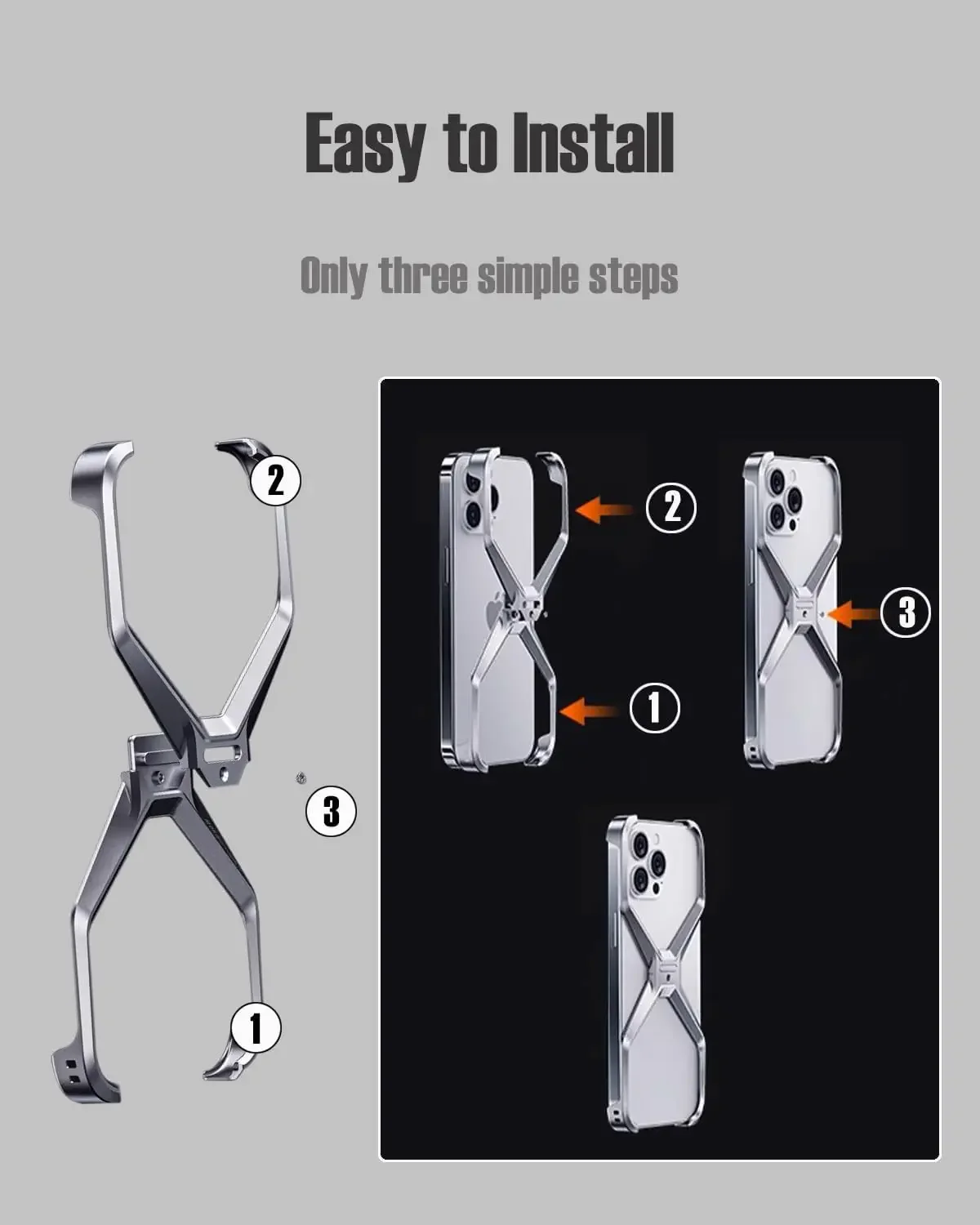 Easy to Install

Only three simple steps

2

3

1

2

1

3