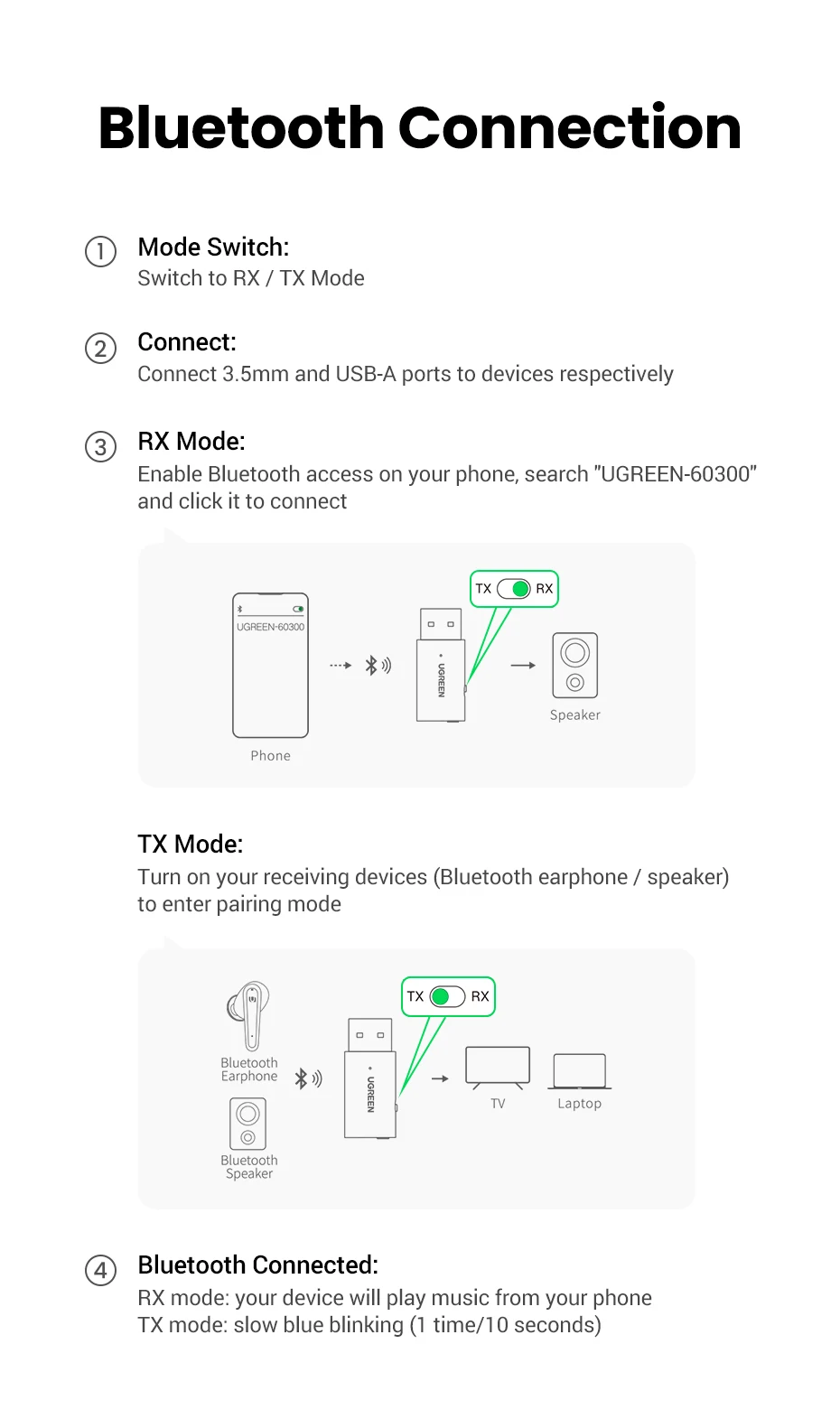 Bluetooth Connection

① Mode Switch:
Switch to RX / TX Mode

② Connect:
Connect 3.5mm and USB-A ports to devices respectively

③ RX Mode:
Enable Bluetooth access on your phone, search "UGREEN-60300" and click it to connect

UGREEN-60300

Phone

UGREEN

TX RX

Speaker

TX Mode:
Turn on your receiving devices (Bluetooth earphone / speaker) to enter pairing mode

Bluetooth Earphone

Bluetooth Speaker

UGREEN

TX RX

TV

Laptop

④ Bluetooth Connected:
RX mode: your device will play music from your phone
TX mode: slow blue blinking (1 time/10 seconds)