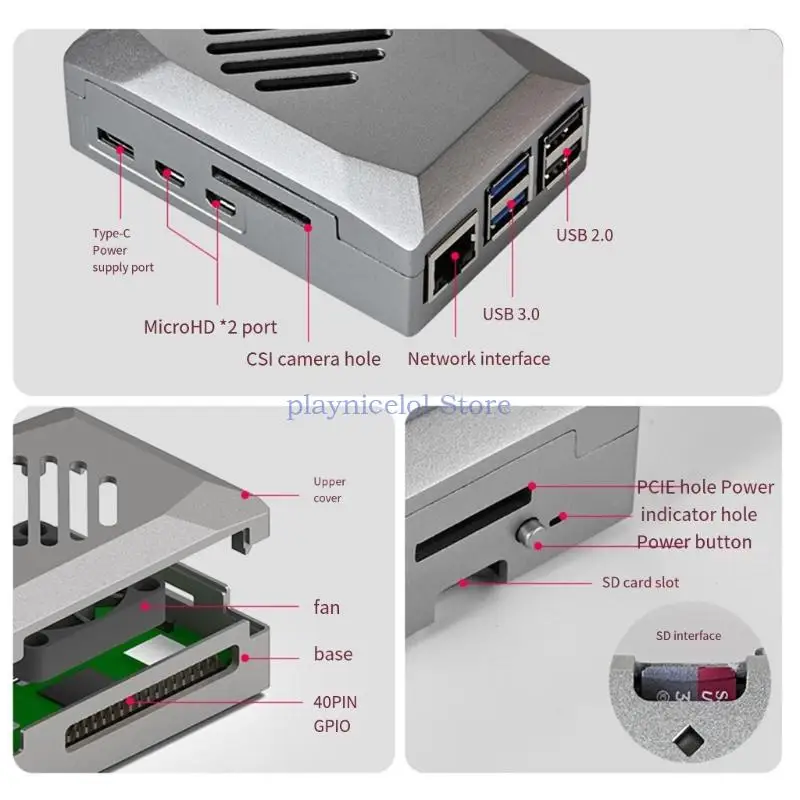 Type-C Power supply port

MicroHD *2 port

CSI camera hole

Network interface

USB 3.0

USB 2.0

playnicelol Store

Upper cover

fan

base

40PIN GPIO

PCIE hole Power indicator hole

Power button

SD card slot

SD interface