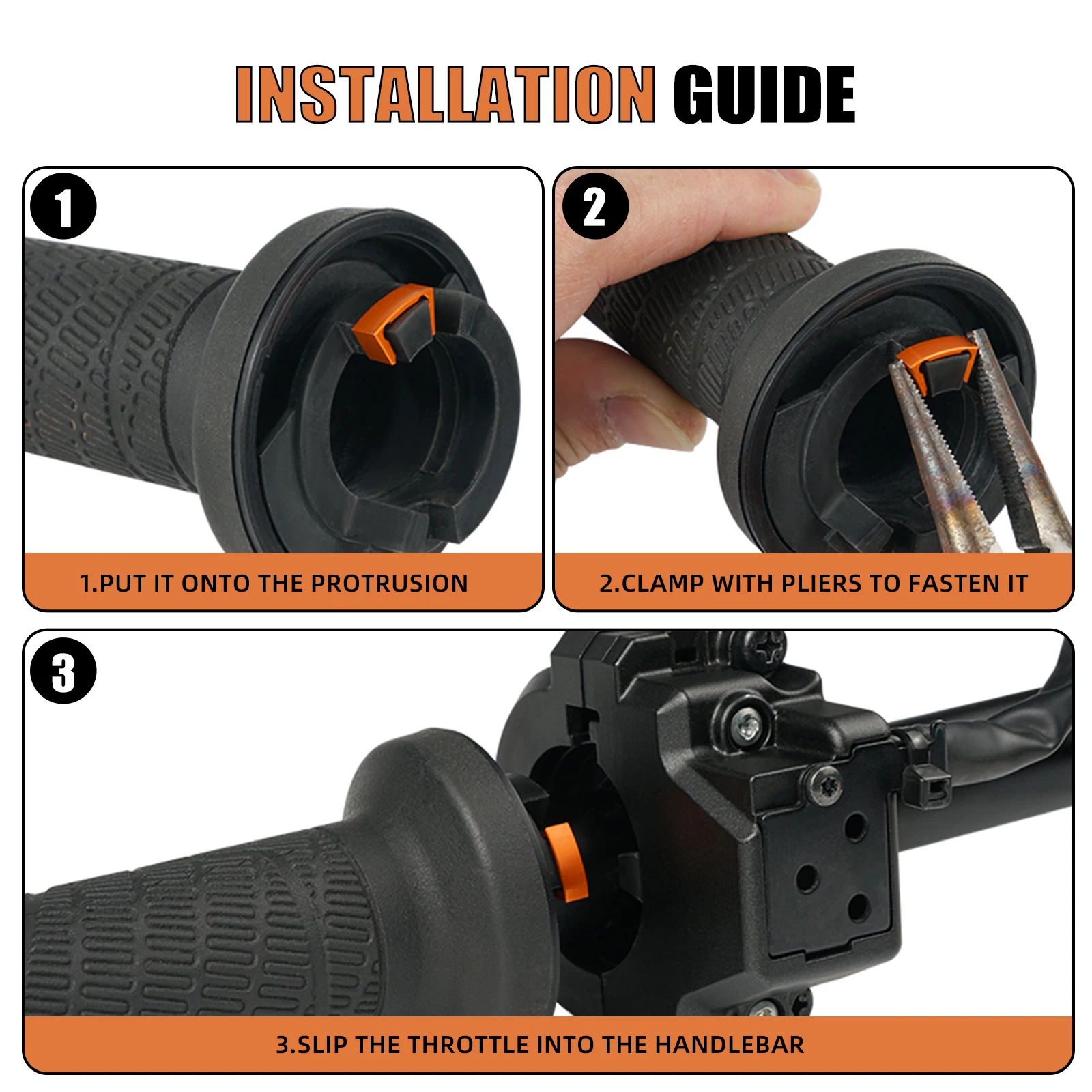 INSTALLATION GUIDE

1

1.PUT IT ONTO THE PROTRUSION

2

2.CLAMP WITH PLIERS TO FASTEN IT

3

3.SLIP THE THROTTLE INTO THE HANDLEBAR