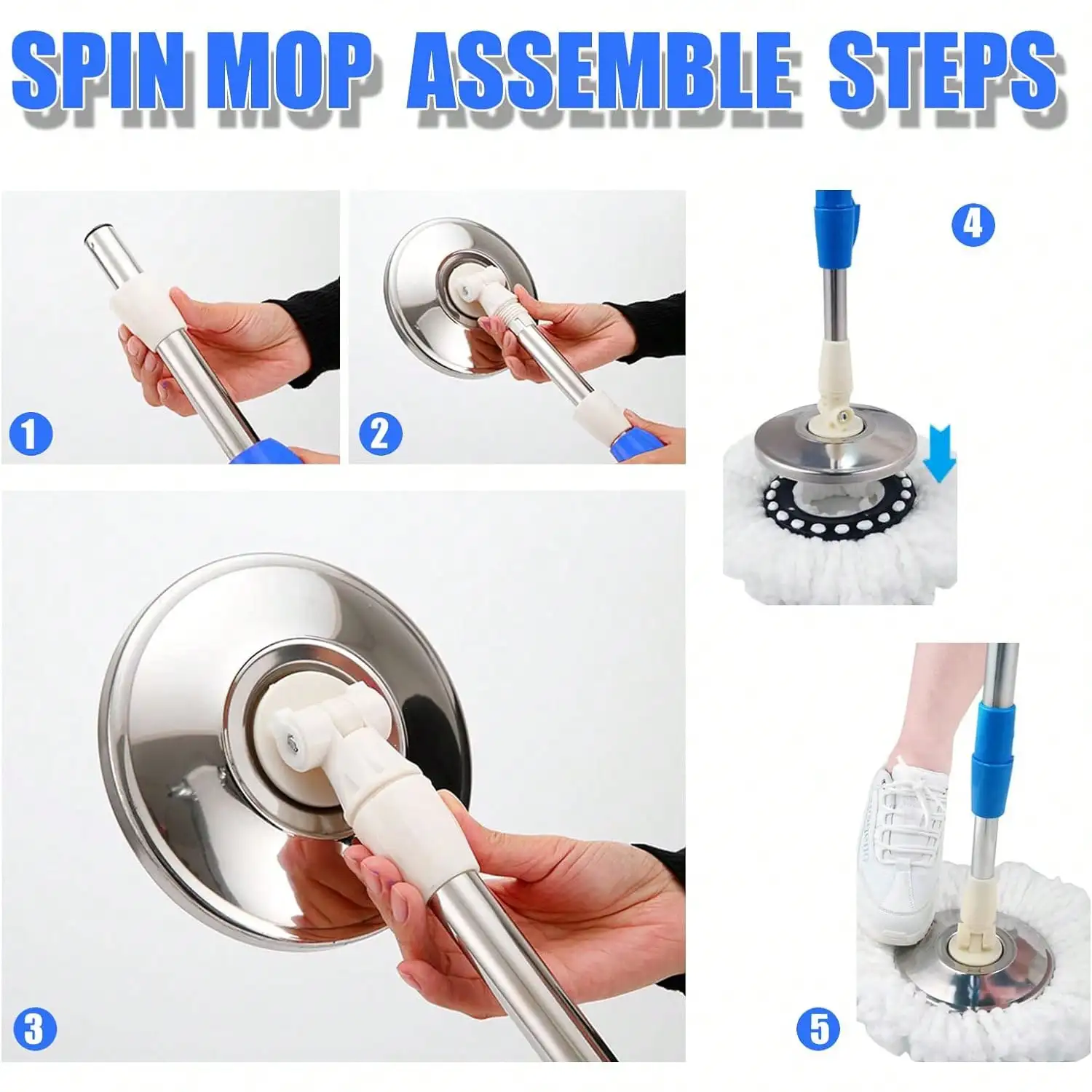 SPIN MOP ASSEMBLE STEPS

1

2

4

3

5