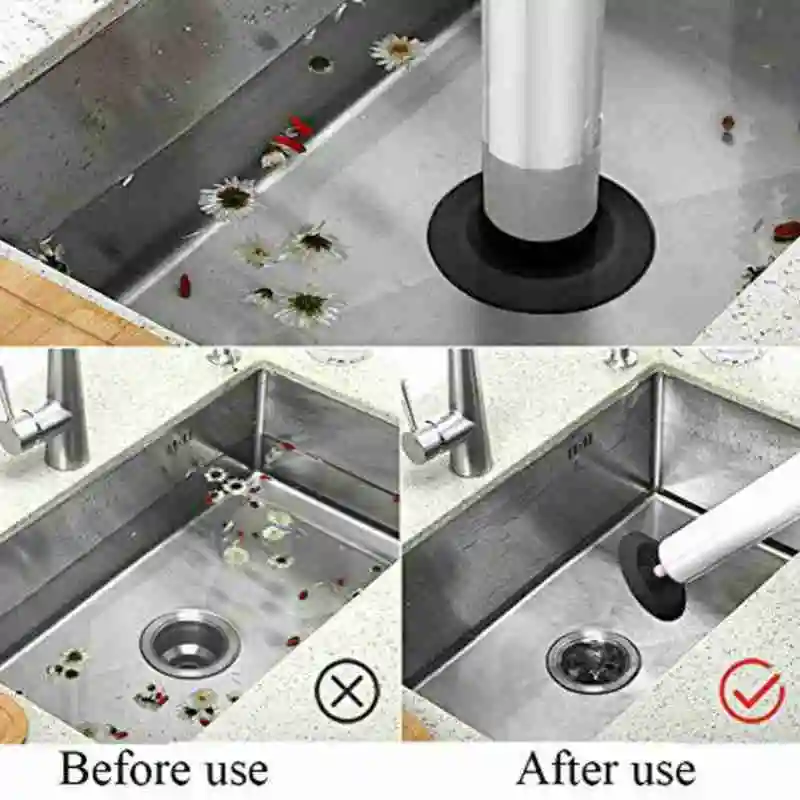 Before use

After use