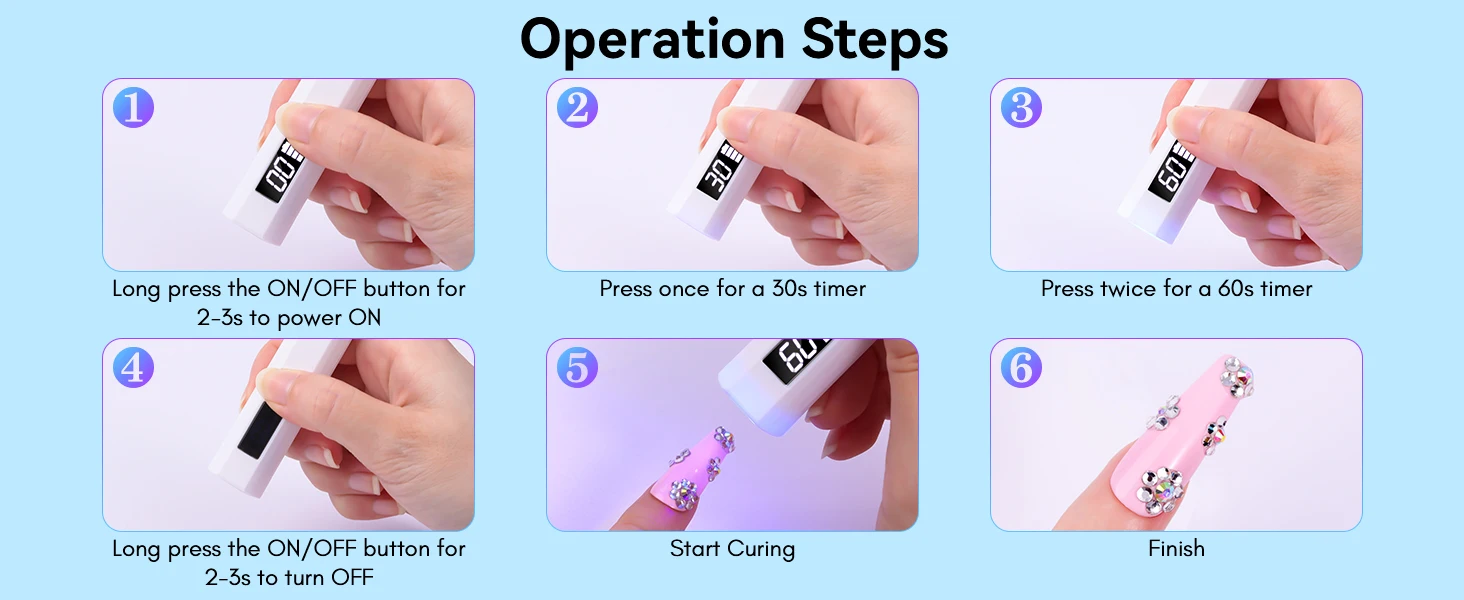 Operation Steps

1
00
Long press the ON/OFF button for 2-3s to power ON

2
30
Press once for a 30s timer

3
60
Press twice for a 60s timer

4
Long press the ON/OFF button for 2-3s to turn OFF

5
60
Start Curing

6
Finish