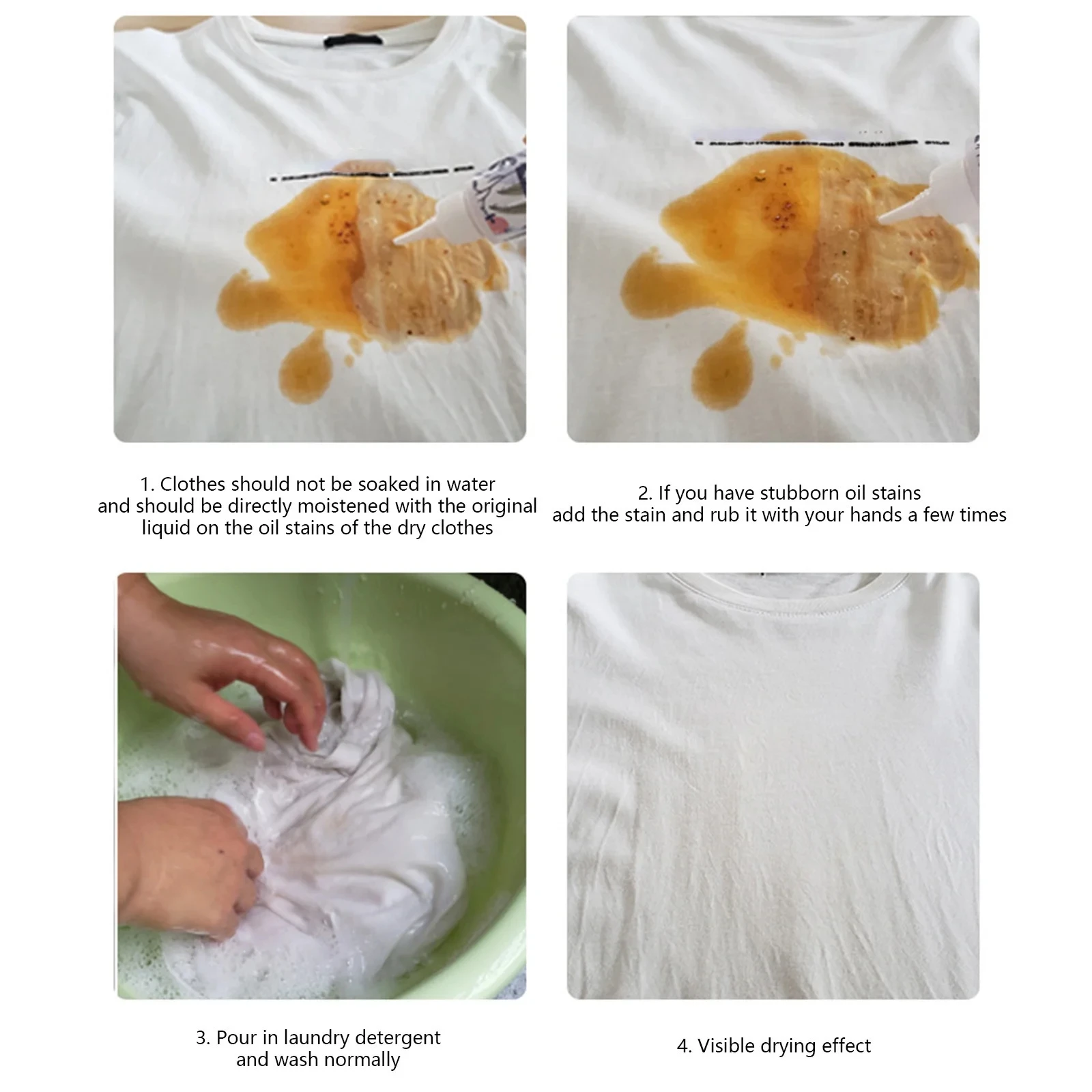 1. Clothes should not be soaked in water and should be directly moistened with the original liquid on the oil stains of the dry clothes

2. If you have stubborn oil stains add the stain and rub it with your hands a few times

3. Pour in laundry detergent and wash normally

4. Visible drying effect