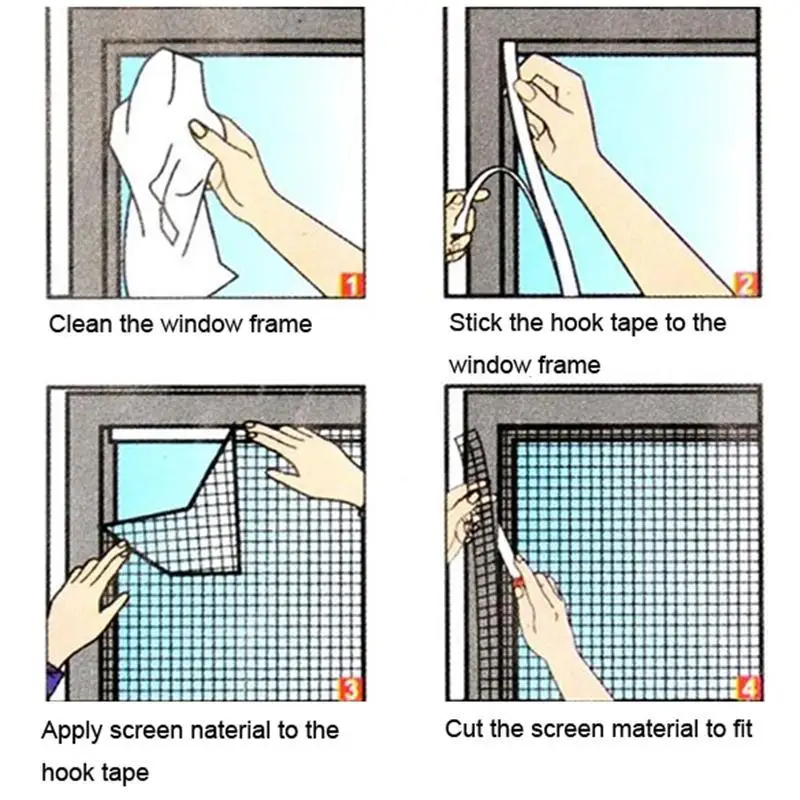 1

Clean the window frame

2

Stick the hook tape to the window frame

3

Apply screen naterial to the hook tape

4

Cut the screen material to fit